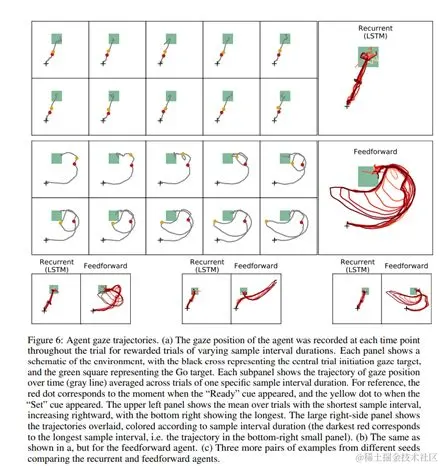 Recurrent (LSTM)

Feedforward

Recurrent (LSTM)

Feedforward

Recurrent (LSTM)

Feedforward

Recurrent (LSTM)

Feedforward

Figure 6: Agent gaze trajectories. (a) The gaze position of the agent was recorded at each time point throughout the trial for rewarded trials of varying sample interval durations. Each panel shows a schematic of the environment, with the black cross representing the central trial initiation gaze target, and the green square representing the Go target. Each subpanel shows the trajectory of gaze position over time (gray line) averaged across trials of one specific sample interval duration. For reference, the red dot corresponds to the moment when the "Ready" cue appeared, and the yellow dot to when the "Set" cue appeared. The upper left panel shows the mean over trials with the shortest sample interval, increasing rightward, with the bottom right showing the longest. The large right-side panel shows the trajectories overlaid, colored according to sample interval duration (the darkest red corresponds to the longest sample interval, i.e. the trajectory in the bottom-right small panel). (b) The same as shown in a, but for the feedforward agent. (c) Three more pairs of examples from different seeds comparing the recurrent and feedforward agents.

@稀土掘金技术社区