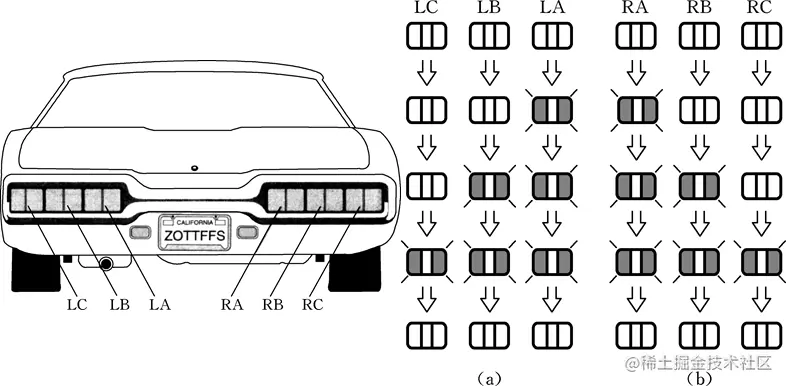 CALIFORNIA
ZOTTFFS

LC LB LA RA RB RC

LC LB LA

RA RB RC

(a)

(b)

@稀土掘金技术社区