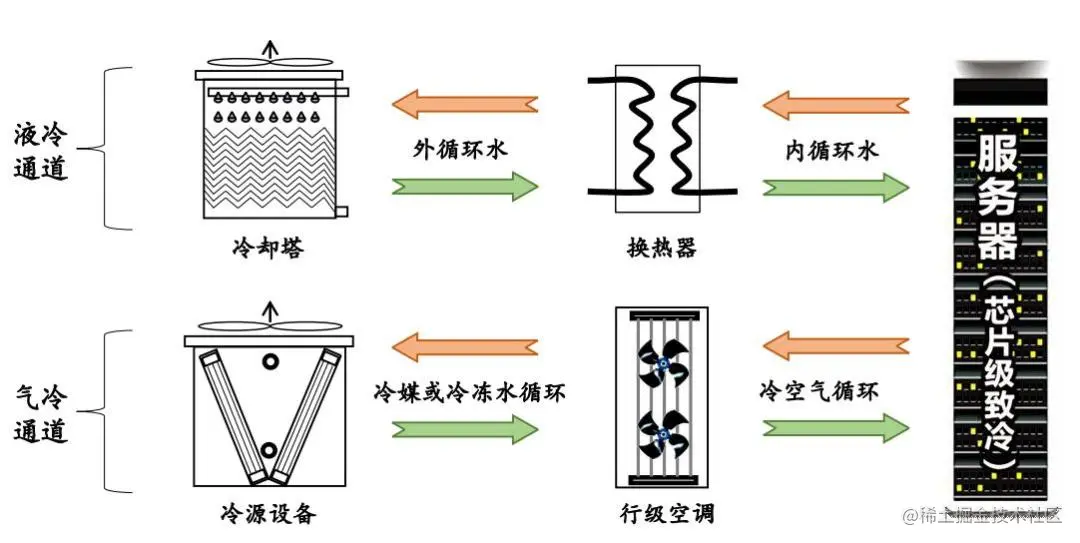 液冷通道

外循环水

内循环水

冷却塔

换热器

服务器（芯片级致冷）

气冷通道

冷媒或冷冻水循环

冷空气循环

冷源设备

行级空调

@稀土掘金技术社区