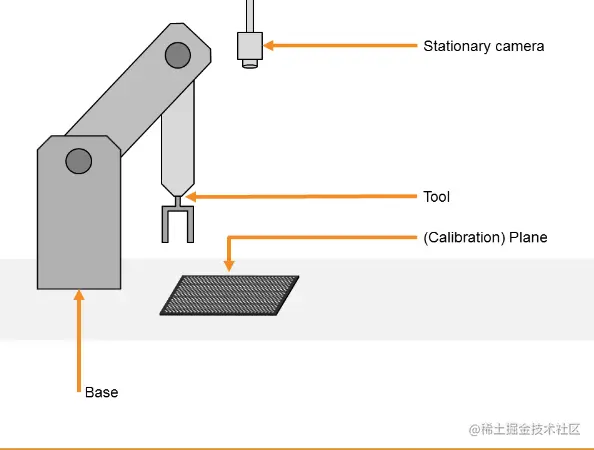 Stationary camera

Tool

(Calibration) Plane

Base

@稀土掘金技术社区