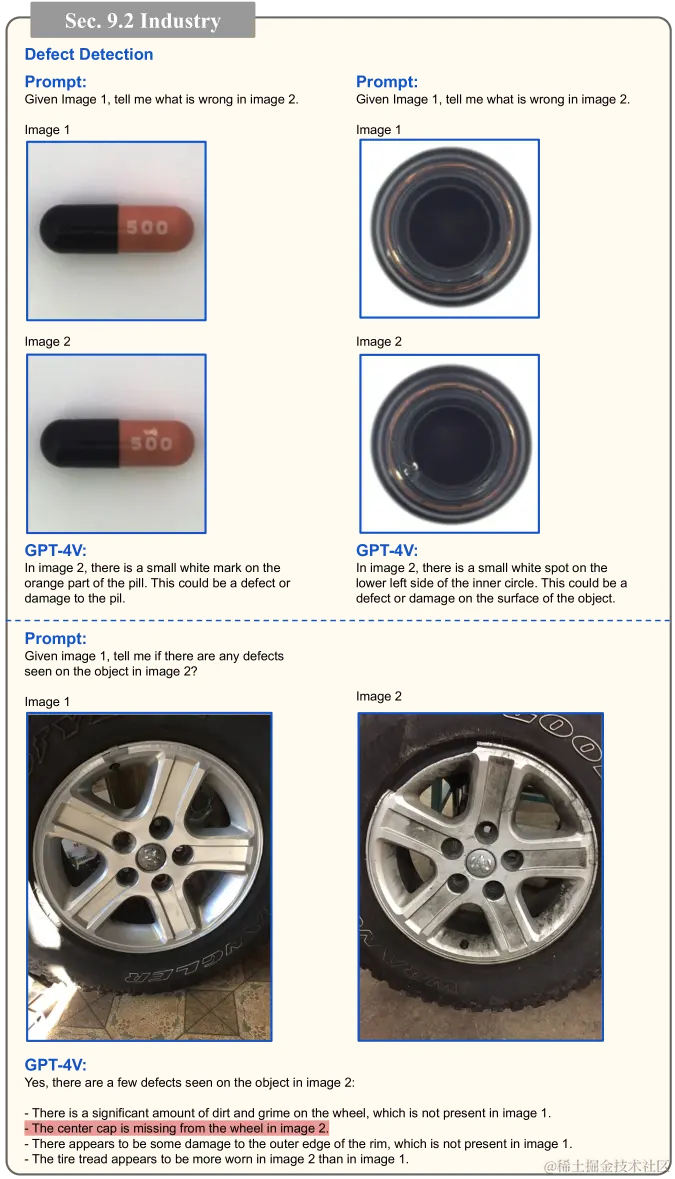 Sec. 9.2 Industry

Defect Detection

Prompt:
Given Image 1, tell me what is wrong in image 2.

Image 1

500

Image 2

500

GPT-4V:
In image 2, there is a small white mark on the orange part of the pill. This could be a defect or damage to the pil.

Prompt:
Given Image 1, tell me what is wrong in image 2.

Image 1

Image 2

GPT-4V:
In image 2, there is a small white spot on the lower left side of the inner circle. This could be a defect or damage on the surface of the object.

Prompt:
Given image 1, tell me if there are any defects seen on the object in image 2?

Image 1

Image 2

GPT-4V:
Yes, there are a few defects seen on the object in image 2:

- There is a significant amount of dirt and grime on the wheel, which is not present in image 1.
- The center cap is missing from the wheel in image 2.
- There appears to be some damage to the outer edge of the rim, which is not present in image 1.
- The tire tread appears to be more worn in image 2 than in image 1.

@稀土掘金技术社区