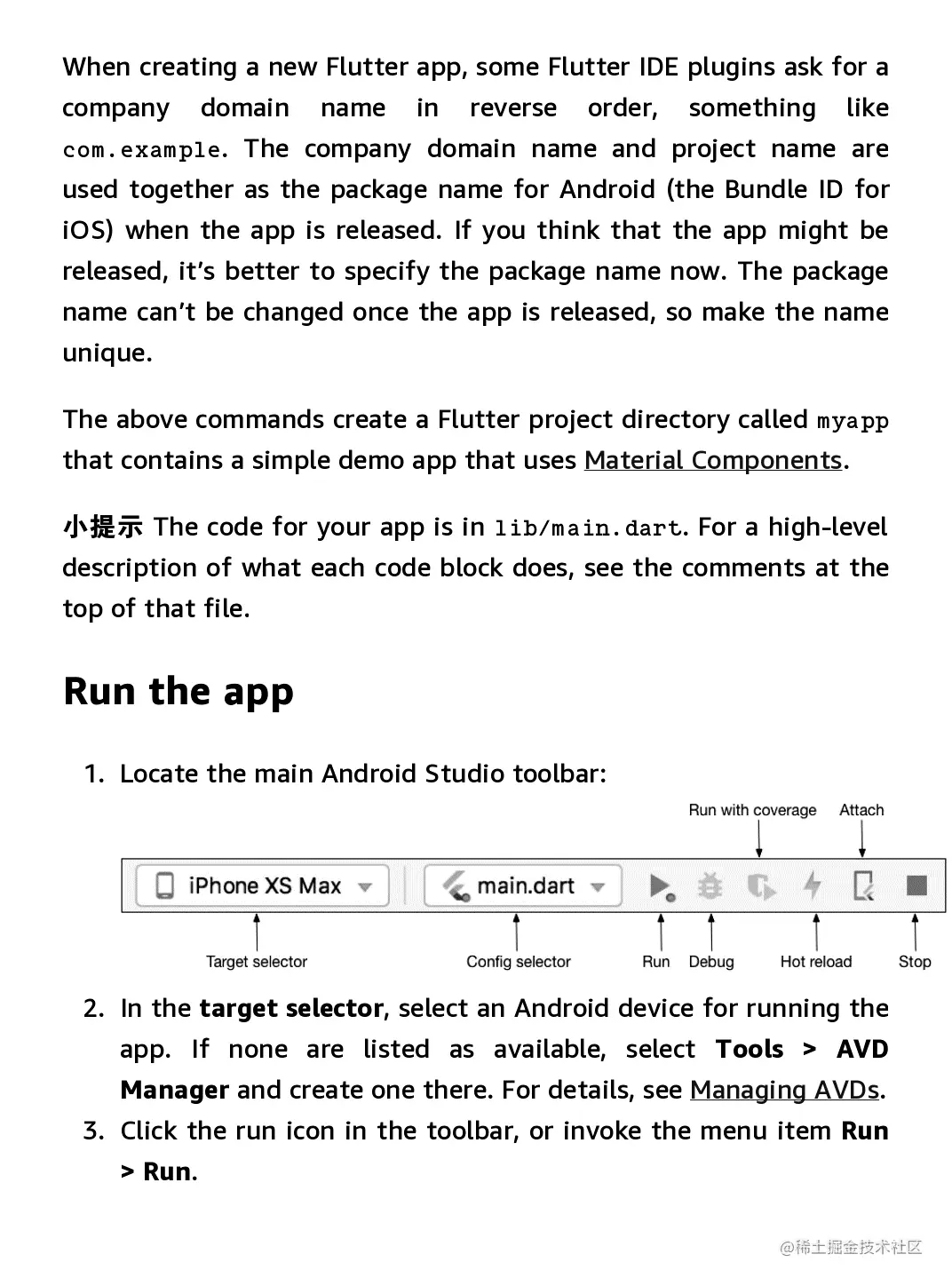 When creating a new Flutter app, some Flutter IDE plugins ask for a company domain name in reverse order, something like com.example. The company domain name and project name are used together as the package name for Android (the Bundle ID for iOS) when the app is released. If you think that the app might be released, it's better to specify the package name now. The package name can't be changed once the app is released, so make the name unique.

The above commands create a Flutter project directory called myapp that contains a simple demo app that uses Material Components.

小提示 The code for your app is in lib/main.dart. For a high-level description of what each code block does, see the comments at the top of that file.

Run the app

1. Locate the main Android Studio toolbar:

Run with coverage
Attach
iPhone XS Max
main.dart
Target selector
Config selector
Run
Debug
Hot reload
Stop

2. In the target selector, select an Android device for running the app. If none are listed as available, select Tools > AVD Manager and create one there. For details, see Managing AVDs.
3. Click the run icon in the toolbar, or invoke the menu item Run > Run.

@稀土掘金技术社区