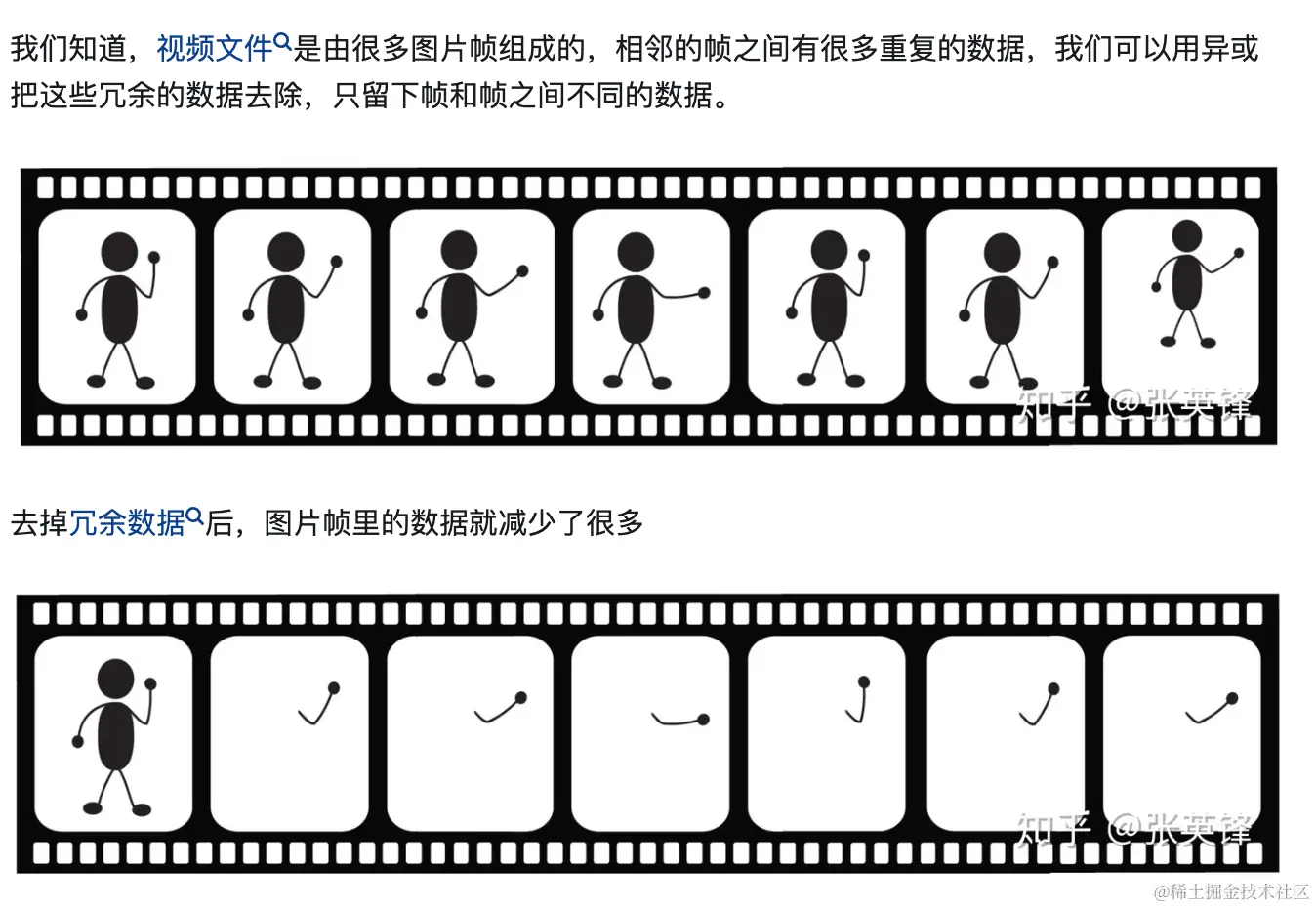 我们知道，视频文件是由很多图片帧组成的，相邻的帧之间有很多重复的数据，我们可以用异或把这些冗余的数据去除，只留下帧和帧之间不同的数据。

知乎 @张英锋

去掉冗余数据后，图片帧里的数据就减少了很多

知乎 @张英锋

@稀土掘金技术社区