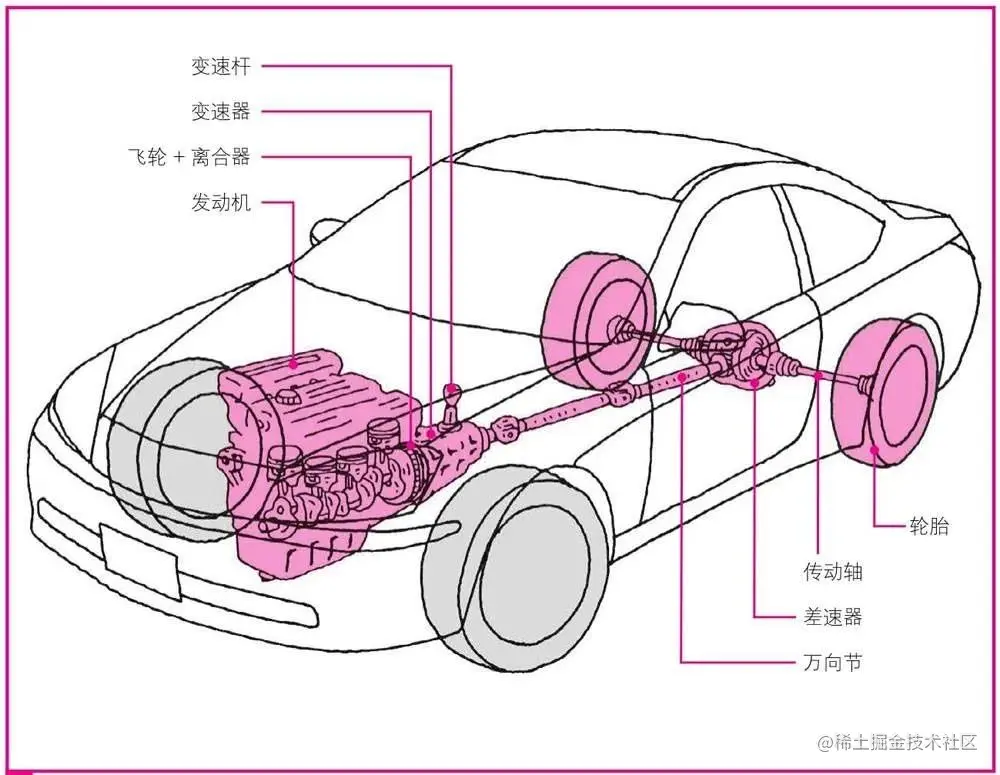 变速杆

变速器

飞轮 + 离合器

发动机

轮胎

传动轴

差速器

万向节

@稀土掘金技术社区