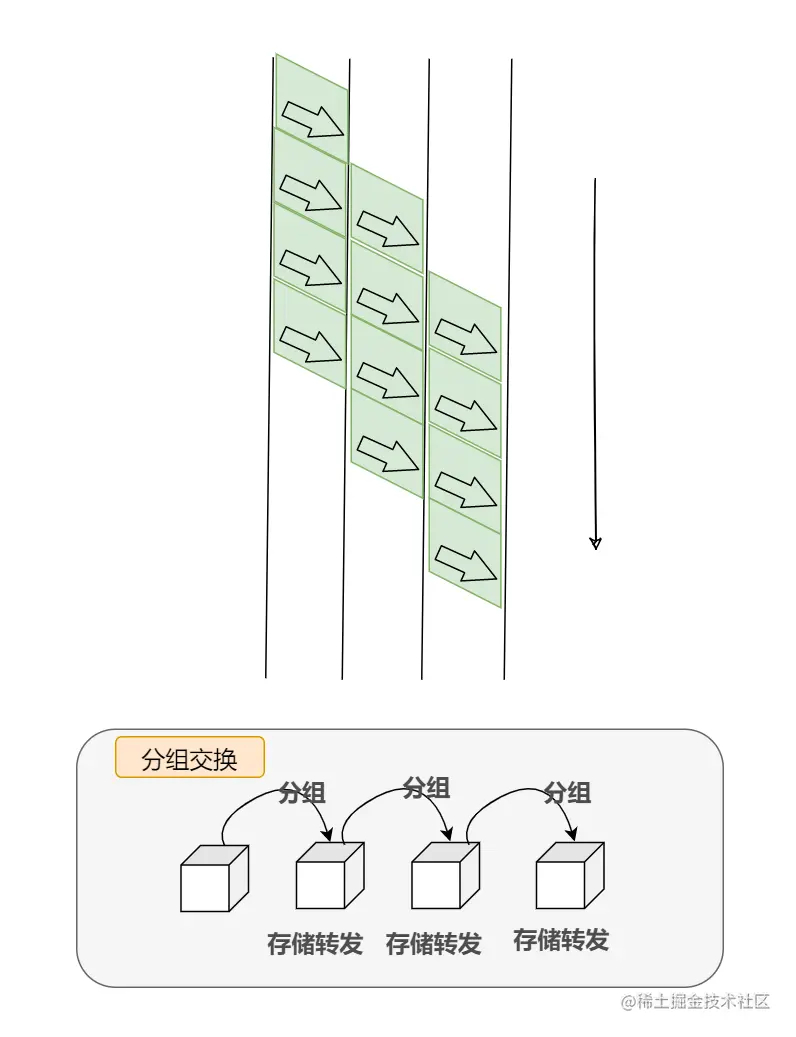 分组交换

分组 分组 分组

存储转发 存储转发 存储转发

@稀土掘金技术社区