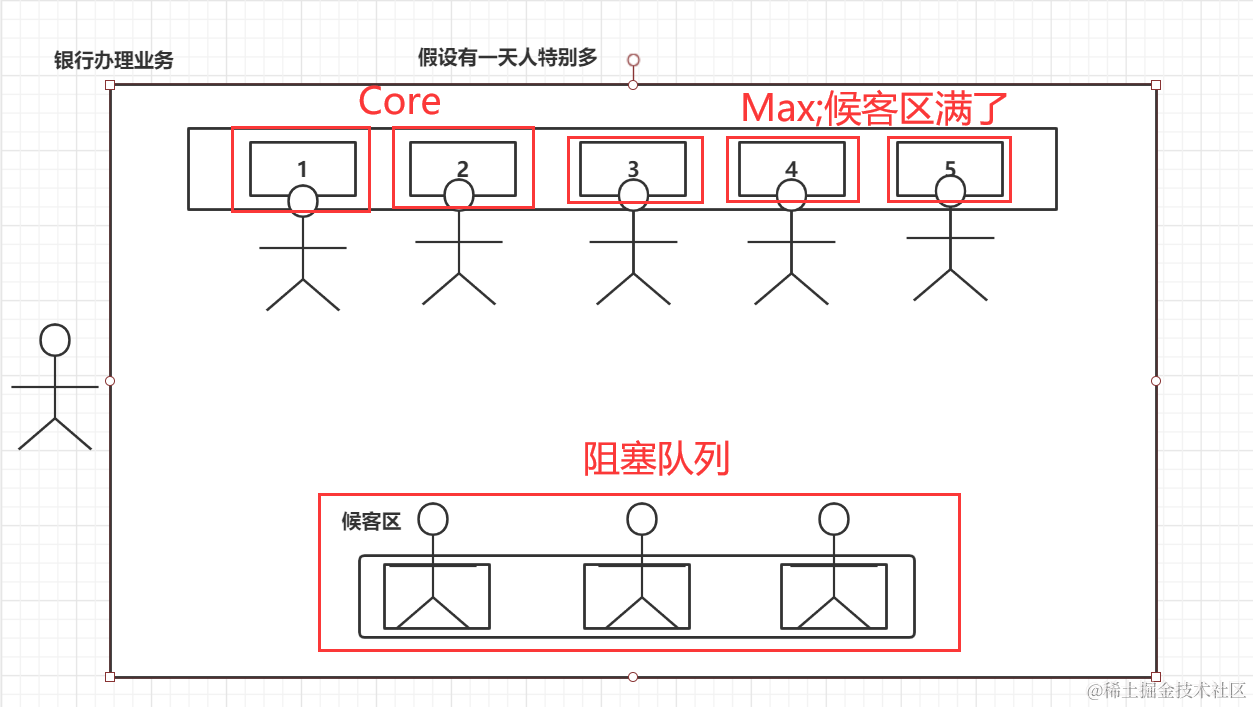 银行办理业务

假设有一天人特别多

Core

Max;候客区满了

1

2

3

4

5

阻塞队列

候客区

@稀土掘金技术社区