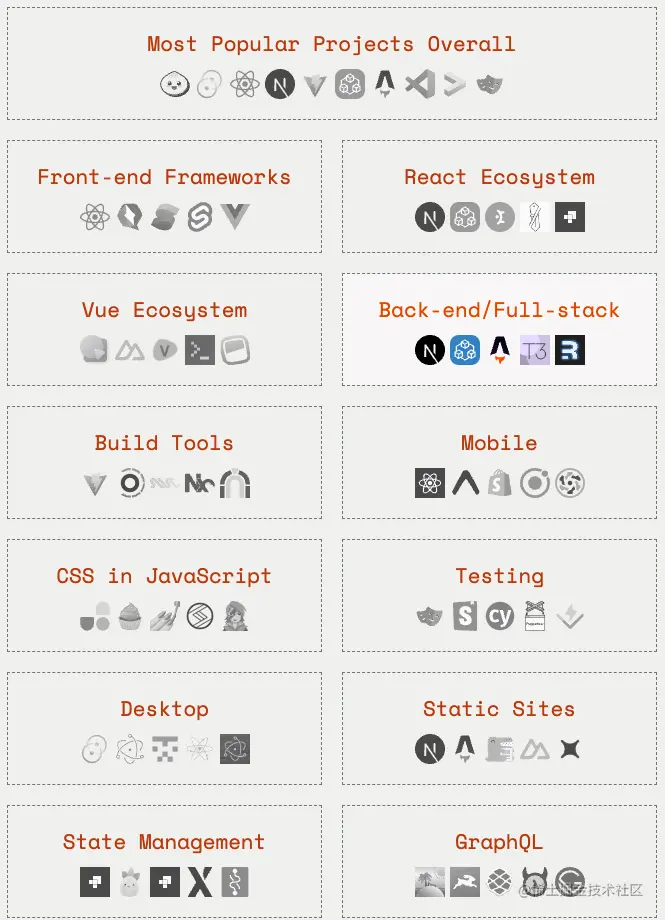 Most Popular Projects Overall

Front-end Frameworks

React Ecosystem

Vue Ecosystem

Back-end/Full-stack

Build Tools

Mobile

CSS in JavaScript

Testing

Desktop

Static Sites

State Management

GraphQL

@稀土掘金技术社区