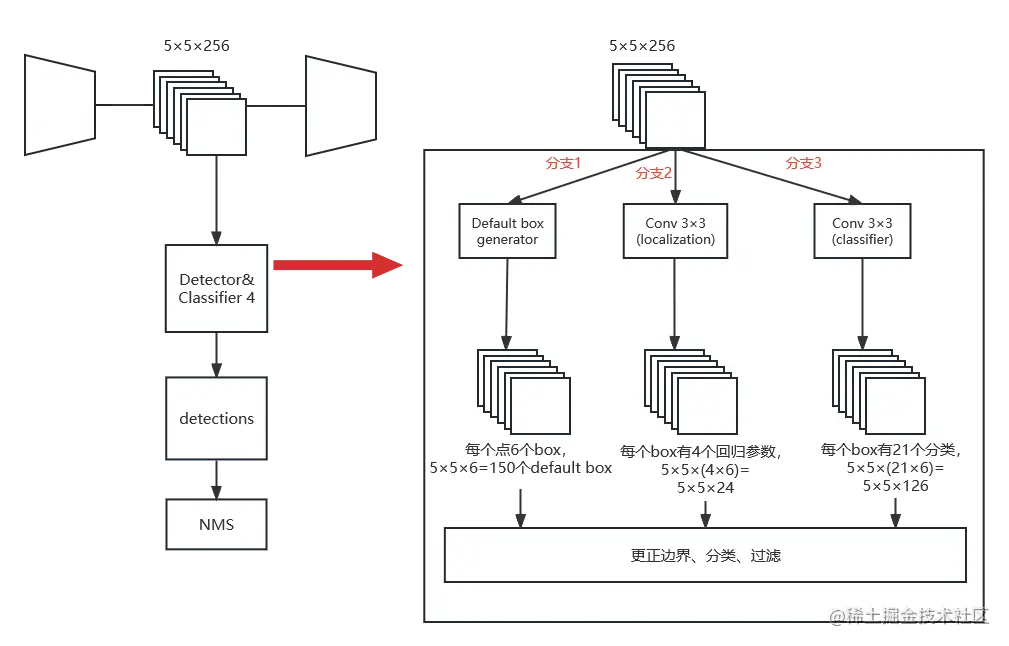 5×5×256

Detector&
Classifier 4

detections

NMS

5×5×256

分支1

分支2

分支3

Default box
generator

Conv 3×3
(localization)

Conv 3×3
(classifier)

每个点6个box,
5×5×6=150个default box

每个box有4个回归参数,
5×5×(4×6)=
5×5×24

每个box有21个分类,
5×5×(21×6)=
5×5×126

更正边界、分类、过滤

@稀土掘金技术社区