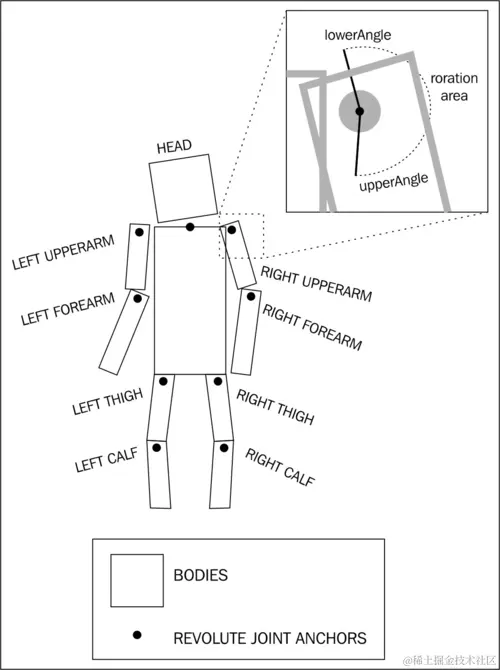 lowerAngle
roration area
upperAngle
HEAD
LEFT UPPERARM
LEFT FOREARM
RIGHT UPPERARM
RIGHT FOREARM
LEFT THIGH
RIGHT THIGH
LEFT CALF
RIGHT CALF
BODIES
REVOLUTE JOINT ANCHORS
@稀土掘金技术社区