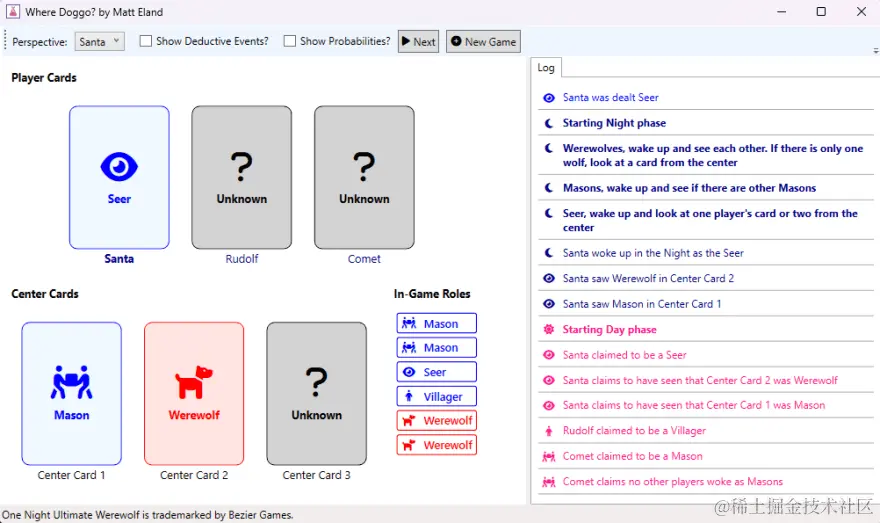 Where Doggo? by Matt Eland

Perspective: Santa
Show Deductive Events?
Show Probabilities?
Next
New Game

Player Cards

Seer
Santa

?
Unknown
Rudolf

?
Unknown
Comet

Center Cards

Mason
Center Card 1

Werewolf
Center Card 2

?
Unknown
Center Card 3

In-Game Roles
Mason
Mason
Seer
Villager
Werewolf
Werewolf

Log
Santa was dealt Seer
Starting Night phase
Werewolves, wake up and see each other. If there is only one wolf, look at a card from the center
Masons, wake up and see if there are other Masons
Seer, wake up and look at one player's card or two from the center
Santa woke up in the Night as the Seer
Santa saw Werewolf in Center Card 2
Santa saw Mason in Center Card 1
Starting Day phase
Santa claimed to be a Seer
Santa claims to have seen that Center Card 2 was Werewolf
Santa claims to have seen that Center Card 1 was Mason
Rudolf claimed to be a Villager
Comet claimed to be a Mason
Comet claims no other players woke as Masons

One Night Ultimate Werewolf is trademarked by Bezier Games.
@稀土掘金技术社区