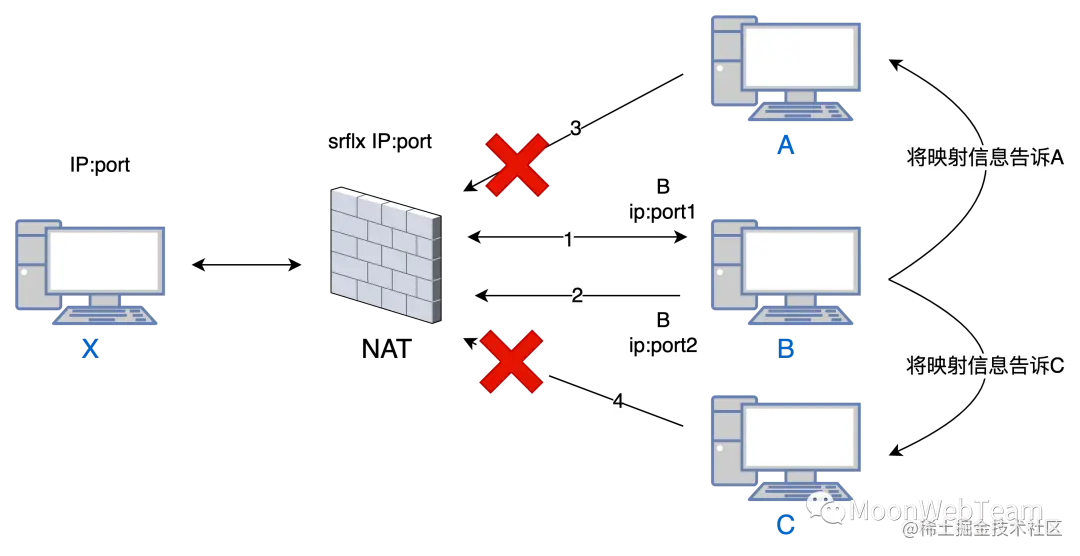 IP:port

X

srflx IP:port

NAT

3

B
ip:port1

1

2

B
ip:port2

4

A

B

C

将映射信息告诉A

将映射信息告诉C

MoonWebTeam
@稀土掘金技术社区