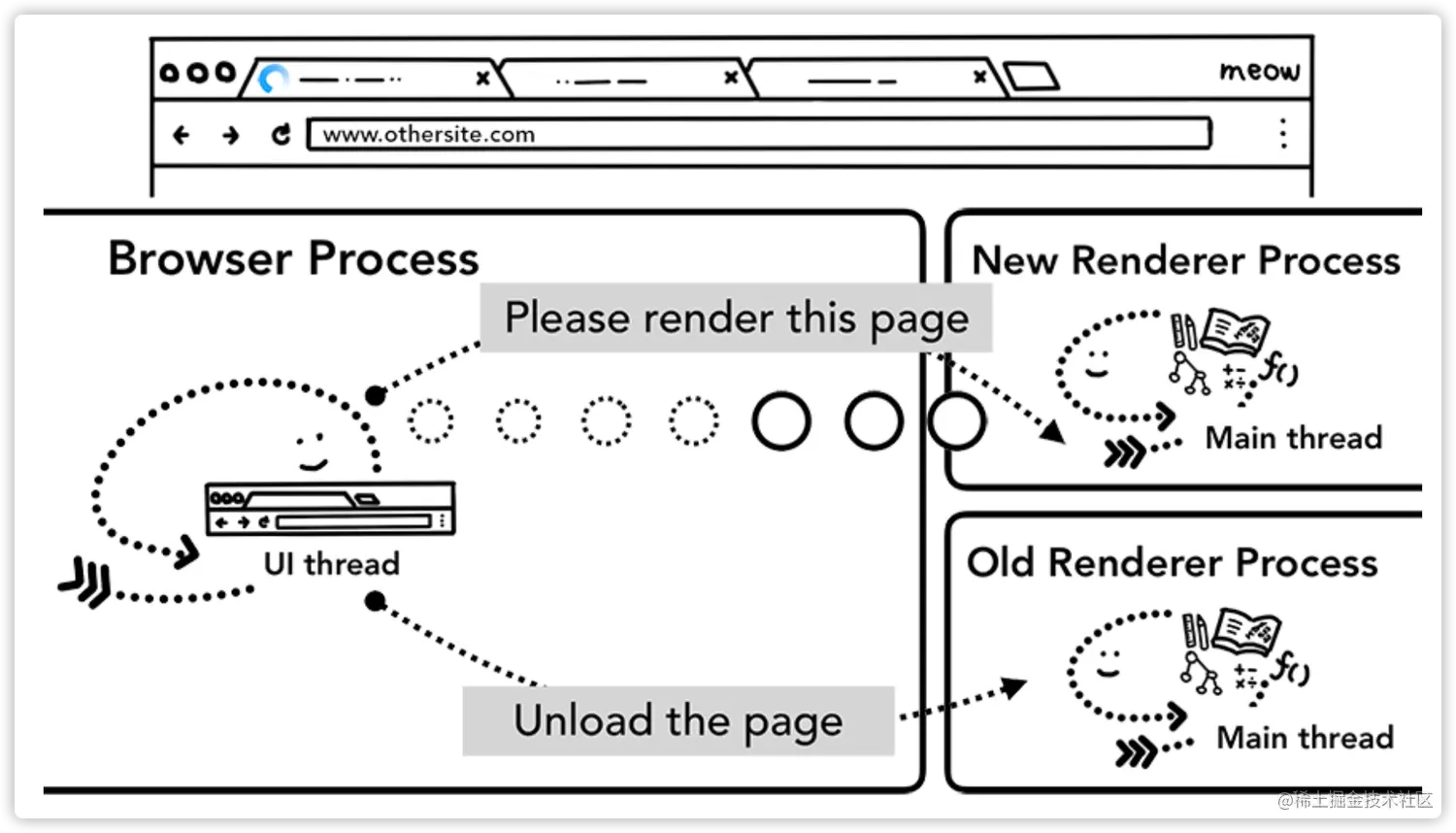 meow

www.othersite.com

Browser Process

Please render this page

UI thread

Unload the page

New Renderer Process

f()

Main thread

Old Renderer Process

f()

Main thread

@稀土掘金技术社区