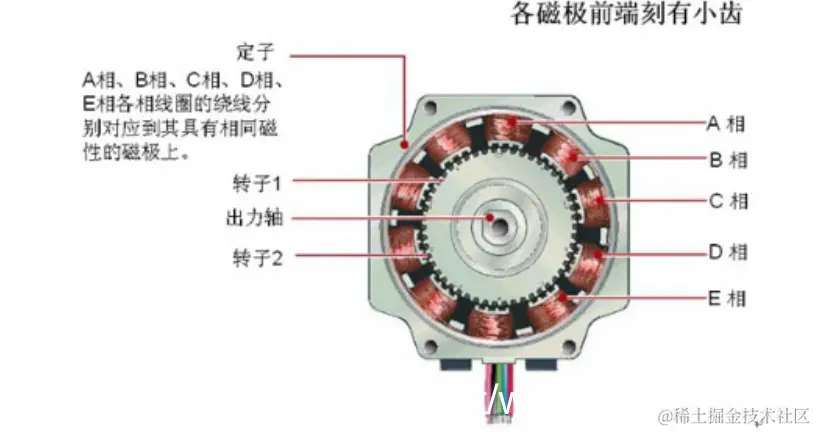 各磁极前端刻有小齿

定子

A相、B相、C相、D相、E相各相线圈的绕线分别对应到其具有相同磁性的磁极上。

转子1

出力轴

转子2

A 相

B 相

C 相

D 相

E 相

@稀土掘金技术社区