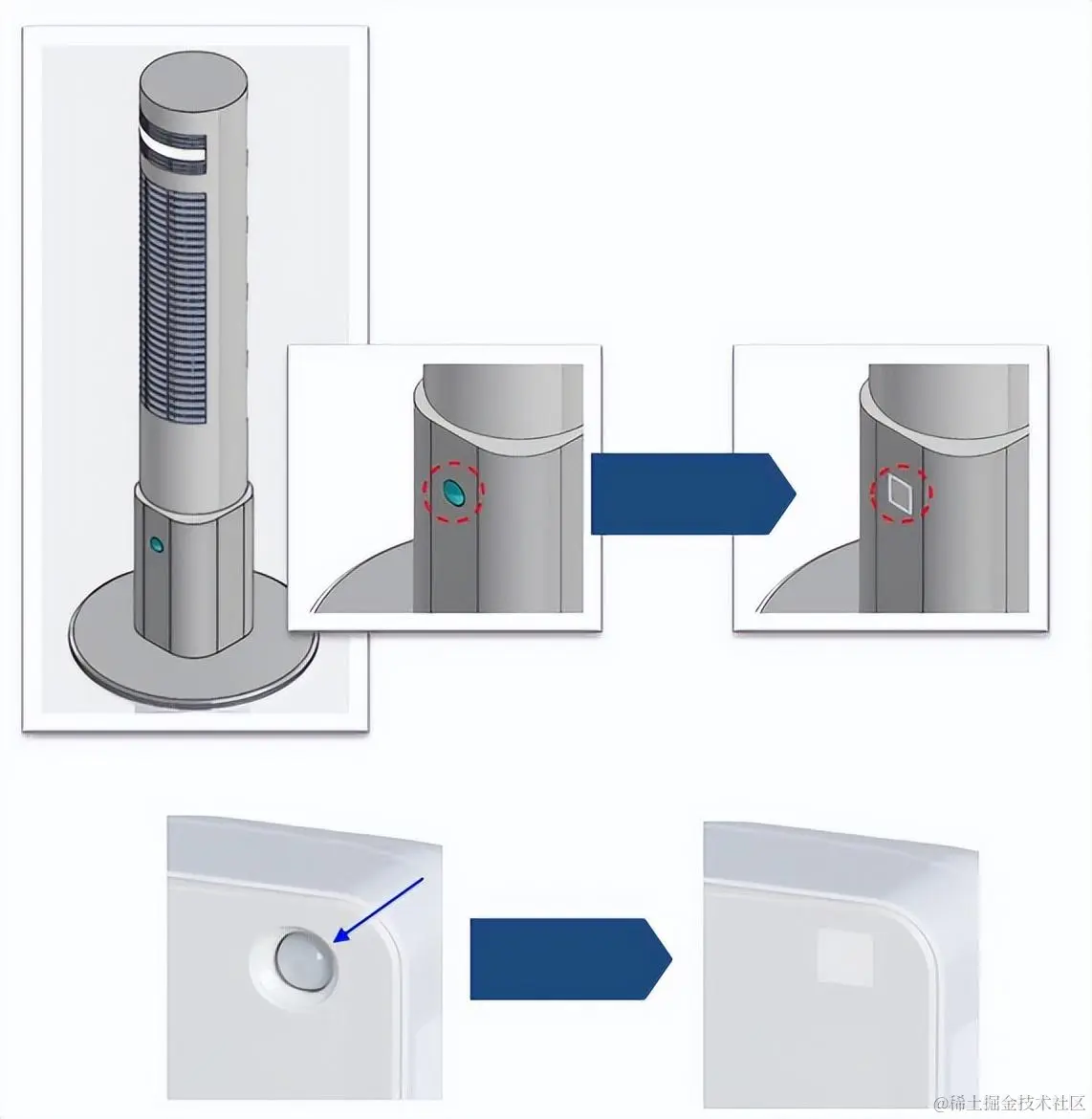 @稀土掘金技术社区