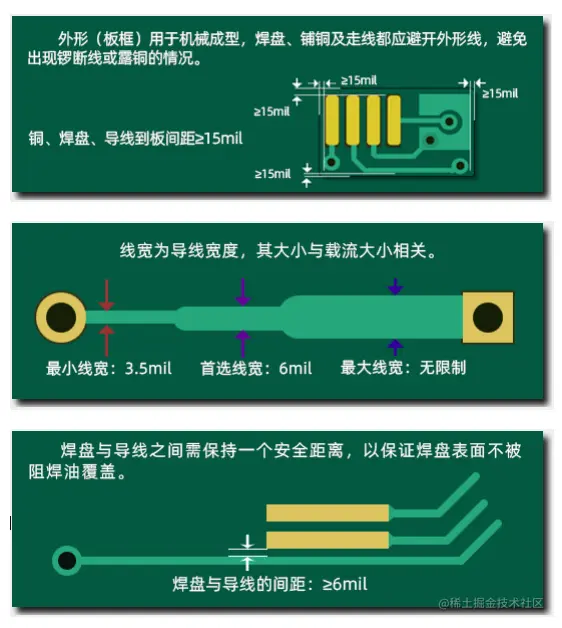 外形（板框）用于机械成型，焊盘、铺铜及走线都应避开外形线，避免出现锣断线或露铜的情况。

≥15mil

≥15mil

≥15mil

铜、焊盘、导线到板间距≥15mil

≥15mil

线宽为导线宽度，其大小与载流大小相关。

最小线宽：3.5mil

首选线宽：6mil

最大线宽：无限制

焊盘与导线之间需保持一个安全距离，以保证焊盘表面不被阻焊油覆盖。

焊盘与导线的间距：≥6mil

@稀土掘金技术社区