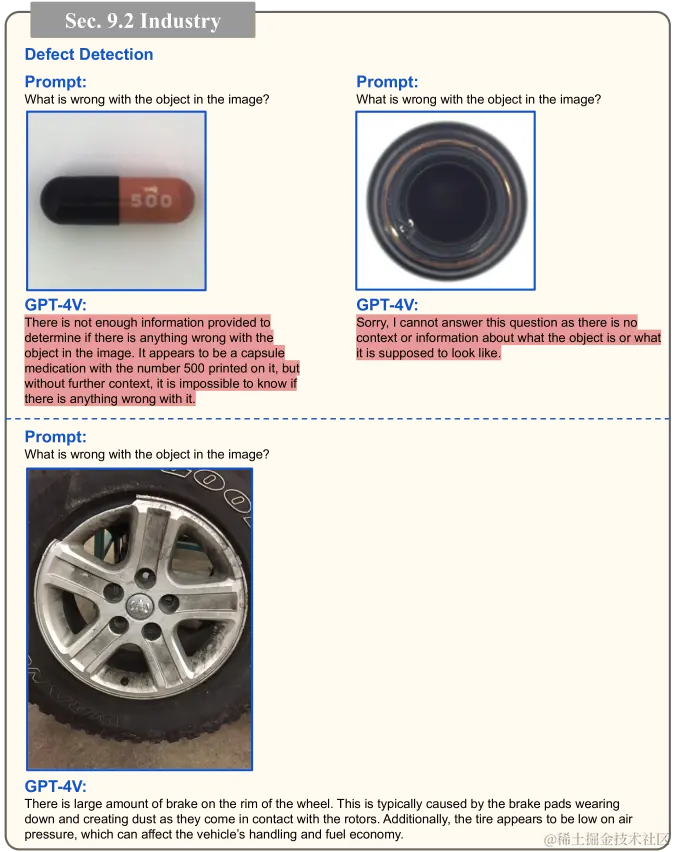 Sec. 9.2 Industry

Defect Detection

Prompt:
What is wrong with the object in the image?

500

GPT-4V:
There is not enough information provided to determine if there is anything wrong with the object in the image. It appears to be a capsule medication with the number 500 printed on it, but without further context, it is impossible to know if there is anything wrong with it.

Prompt:
What is wrong with the object in the image?

GPT-4V:
Sorry, I cannot answer this question as there is no context or information about what the object is or what it is supposed to look like.

Prompt:
What is wrong with the object in the image?

GPT-4V:
There is large amount of brake on the rim of the wheel. This is typically caused by the brake pads wearing down and creating dust as they come in contact with the rotors. Additionally, the tire appears to be low on air pressure, which can affect the vehicle's handling and fuel economy.

@稀土掘金技术社区