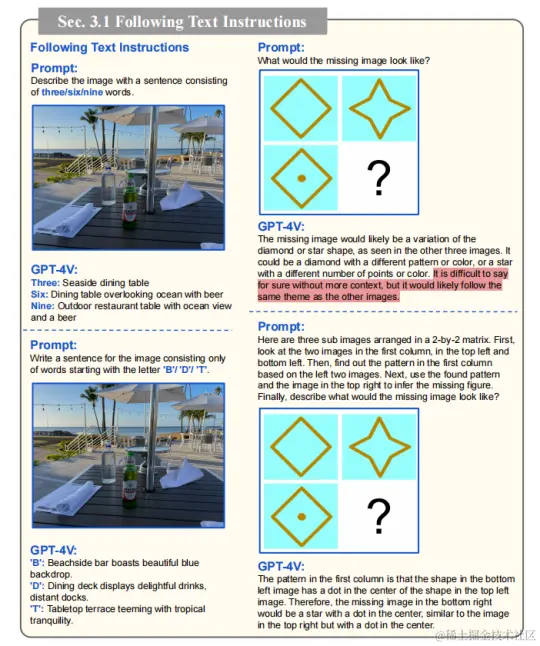 Sec. 3.1 Following Text Instructions

Following Text Instructions

Prompt:
Describe the image with a sentence consisting of three/six/nine words.

GPT-4V:
Three: Seaside dining table
Six: Dining table overlooking ocean with beer
Nine: Outdoor restaurant table with ocean view and a beer

Prompt:
Write a sentence for the image consisting only of words starting with the letter 'B'/ 'D'/ 'T'.

GPT-4V:
'B': Beachside bar boasts beautiful blue backdrop.
'D': Dining deck displays delightful drinks, distant docks.
'T': Tabletop terrace teeming with tropical tranquility.

Prompt:
What would the missing image look like?

?

GPT-4V:
The missing image would likely be a variation of the diamond or star shape, as seen in the other three images. It could be a diamond with a different pattern or color, or a star with a different number of points or color. It is difficult to say for sure without more context, but it would likely follow the same theme as the other images.

Prompt:
Here are three sub images arranged in a 2-by-2 matrix. First, look at the two images in the first column, in the top left and bottom left. Then, find out the pattern in the first column based on the left two images. Next, use the found pattern and the image in the top right to infer the missing figure. Finally, describe what would the missing image look like?

?

GPT-4V:
The pattern in the first column is that the shape in the bottom left image has a dot in the center of the shape in the top left image. Therefore, the missing image in the bottom right would be a star with a dot in the center, similar to the image in the top right but with a dot in the center.

@稀土掘金技术社区