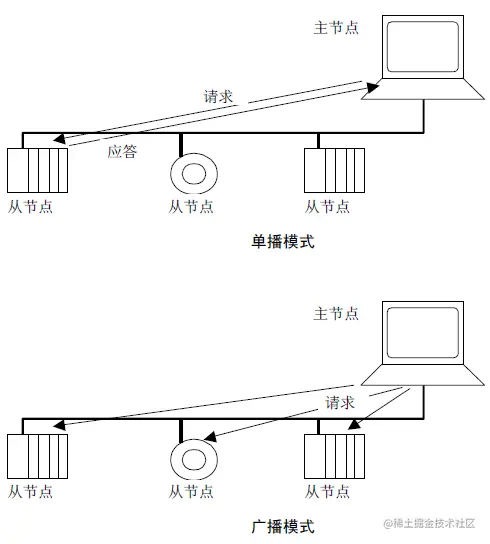 主节点

请求

应答

从节点 从节点 从节点

单播模式

主节点

请求

从节点 从节点 从节点

广播模式

@稀土掘金技术社区