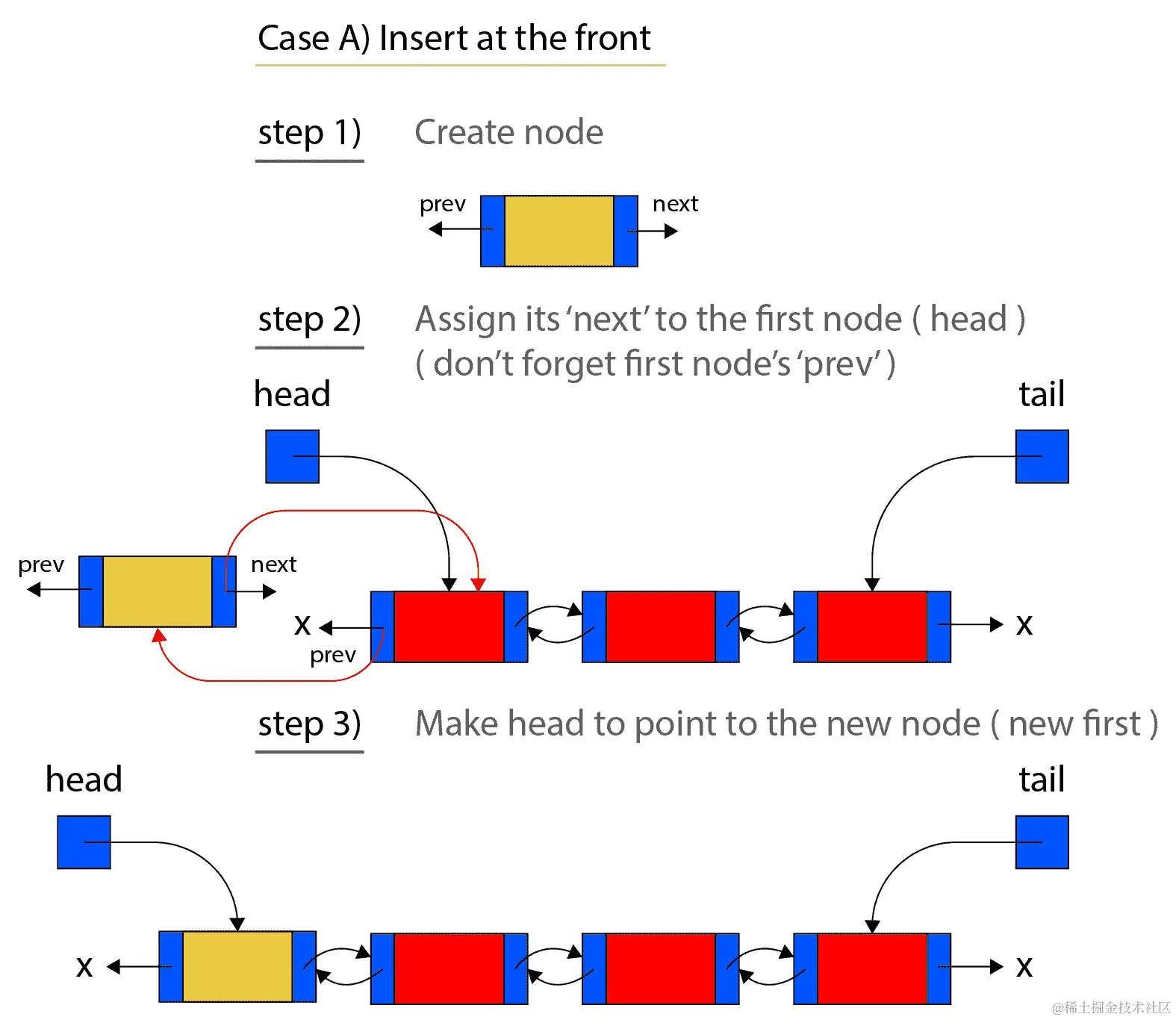 Case A) Insert at the front

step 1) Create node

prev next

step 2) Assign its 'next' to the first node ( head )
( don't forget first node's 'prev' )

head

tail

prev next

x

prev

x

step 3) Make head to point to the new node ( new first )

head

tail

x

x

@稀土掘金技术社区