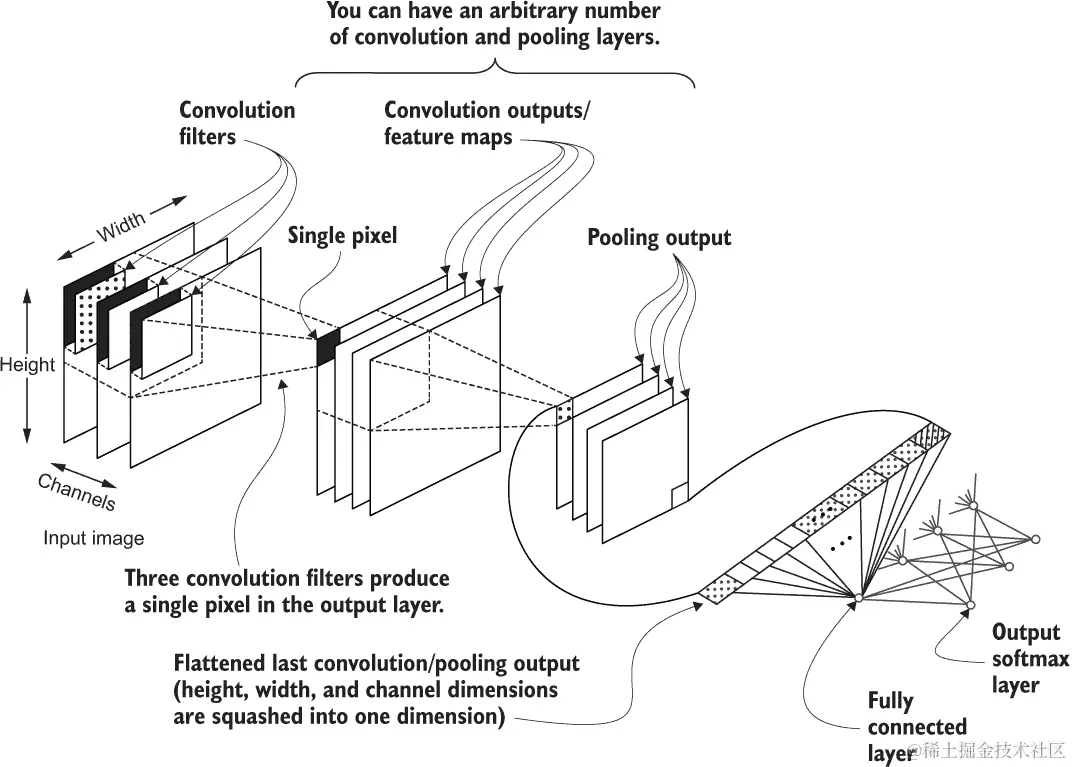 You can have an arbitrary number of convolution and pooling layers.

Convolution filters

Convolution outputs/ feature maps

Width

Single pixel

Pooling output

Height

Channels

Input image

Three convolution filters produce a single pixel in the output layer.

Flattened last convolution/pooling output (height, width, and channel dimensions are squashed into one dimension)

Output softmax layer

Fully connected layer

@稀土掘金技术社区