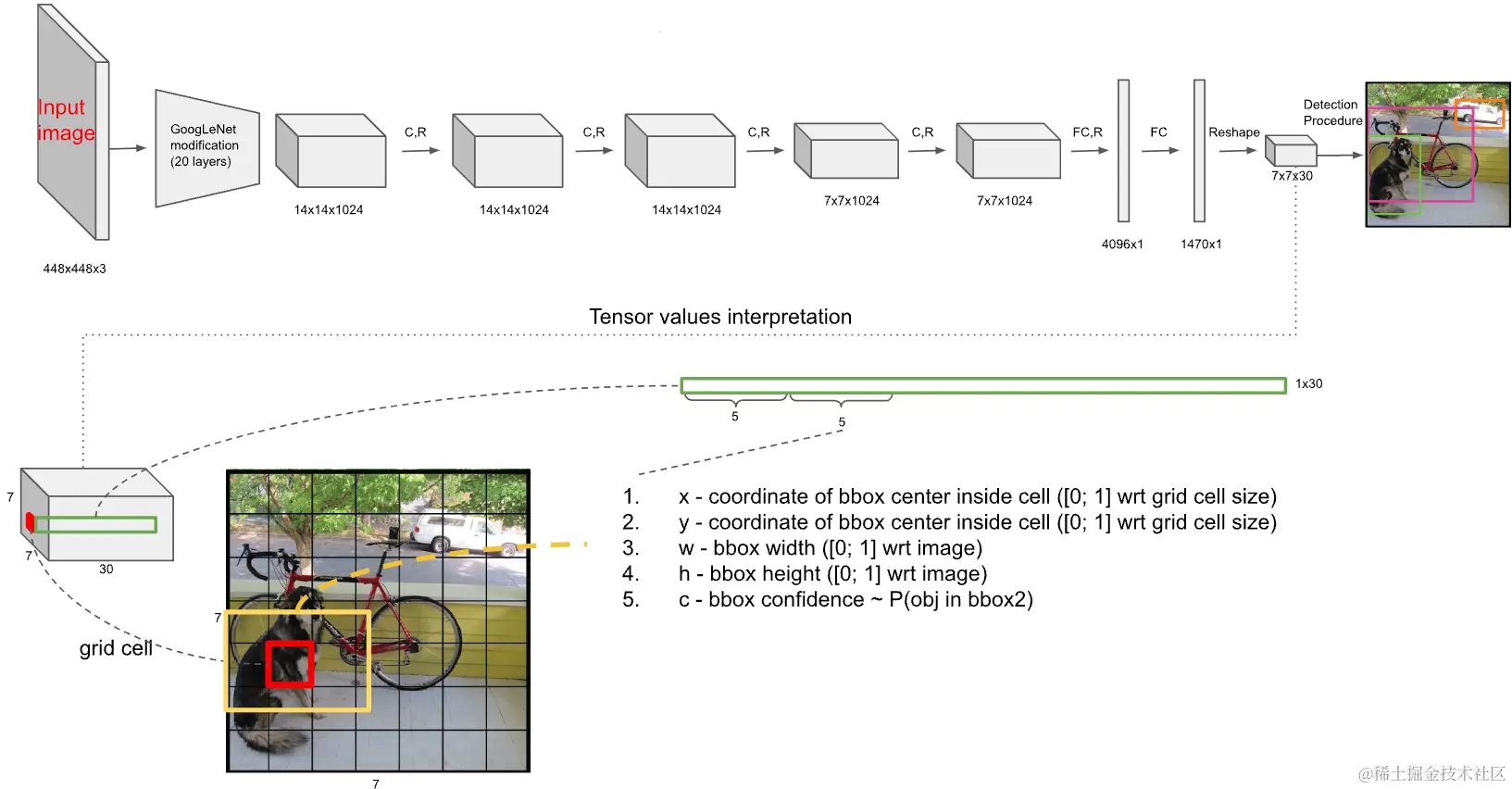 Input image

448x448x3

GoogLeNet modification (20 layers)

14x14x1024

C,R

14x14x1024

C,R

14x14x1024

C,R

7x7x1024

C,R

7x7x1024

FC,R

4096x1

FC

1470x1

Reshape

7x7x30

Detection Procedure

Tensor values interpretation

1x30

5

5

7

7

30

grid cell

7

7

1. x - coordinate of bbox center inside cell ([0; 1] wrt grid cell size)
2. y - coordinate of bbox center inside cell ([0; 1] wrt grid cell size)
3. w - bbox width ([0; 1] wrt image)
4. h - bbox height ([0; 1] wrt image)
5. c - bbox confidence ~ P(obj in bbox2)

@稀土掘金技术社区