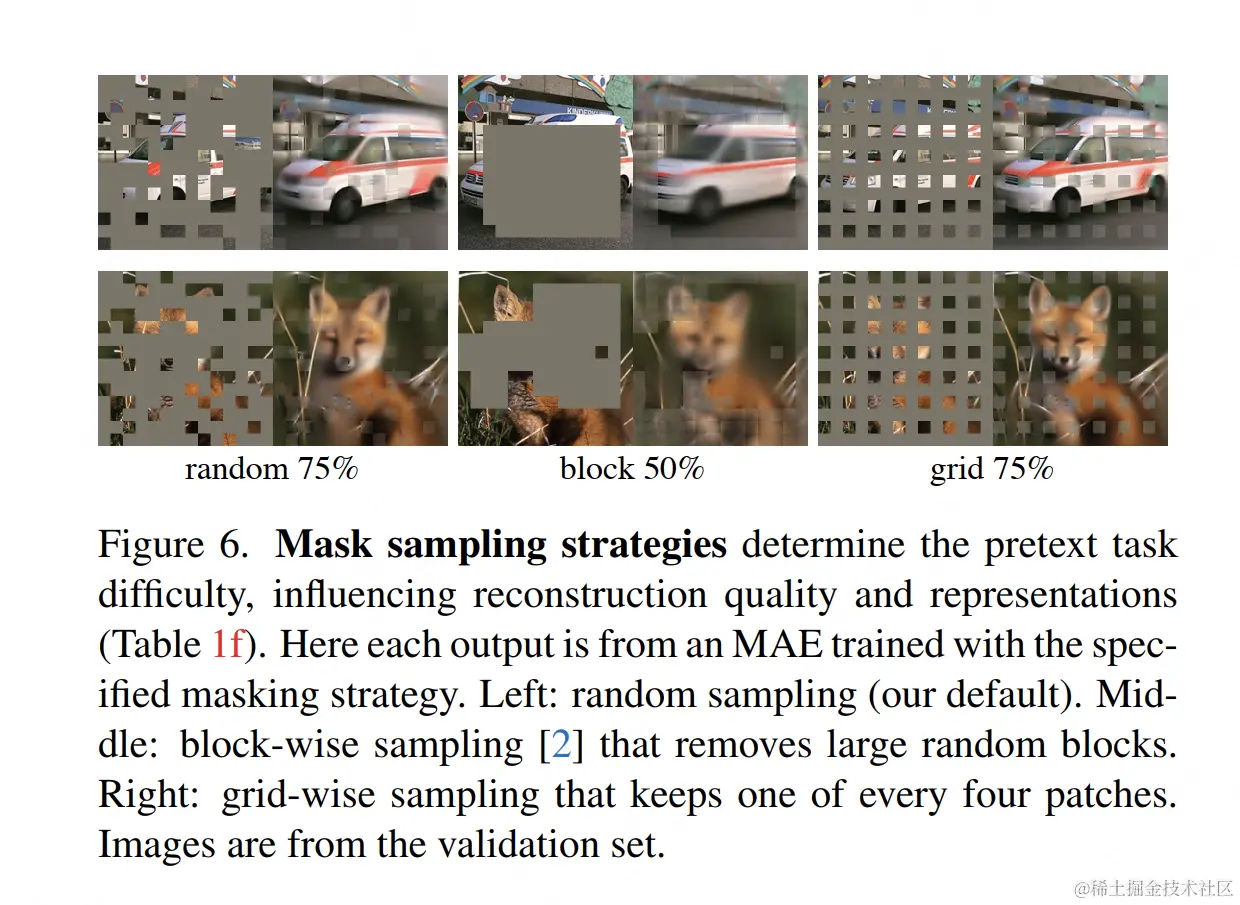 random 75%

block 50%

grid 75%

Figure 6. **Mask sampling strategies** determine the pretext task difficulty, influencing reconstruction quality and representations (Table 1f). Here each output is from an MAE trained with the specified masking strategy. Left: random sampling (our default). Middle: block-wise sampling [2] that removes large random blocks. Right: grid-wise sampling that keeps one of every four patches. Images are from the validation set.

@稀土掘金技术社区