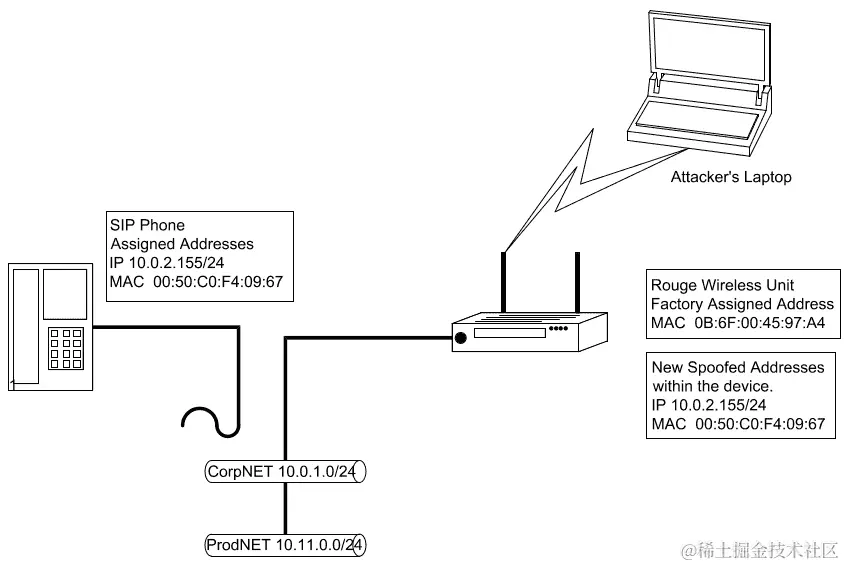 Attacker's Laptop

SIP Phone
Assigned Addresses
IP 10.0.2.155/24
MAC 00:50:C0:F4:09:67

Rouge Wireless Unit
Factory Assigned Address
MAC 0B:6F:00:45:97:A4

New Spoofed Addresses within the device.
IP 10.0.2.155/24
MAC 00:50:C0:F4:09:67

CorpNET 10.0.1.0/24

ProdNET 10.11.0.0/24

@稀土掘金技术社区