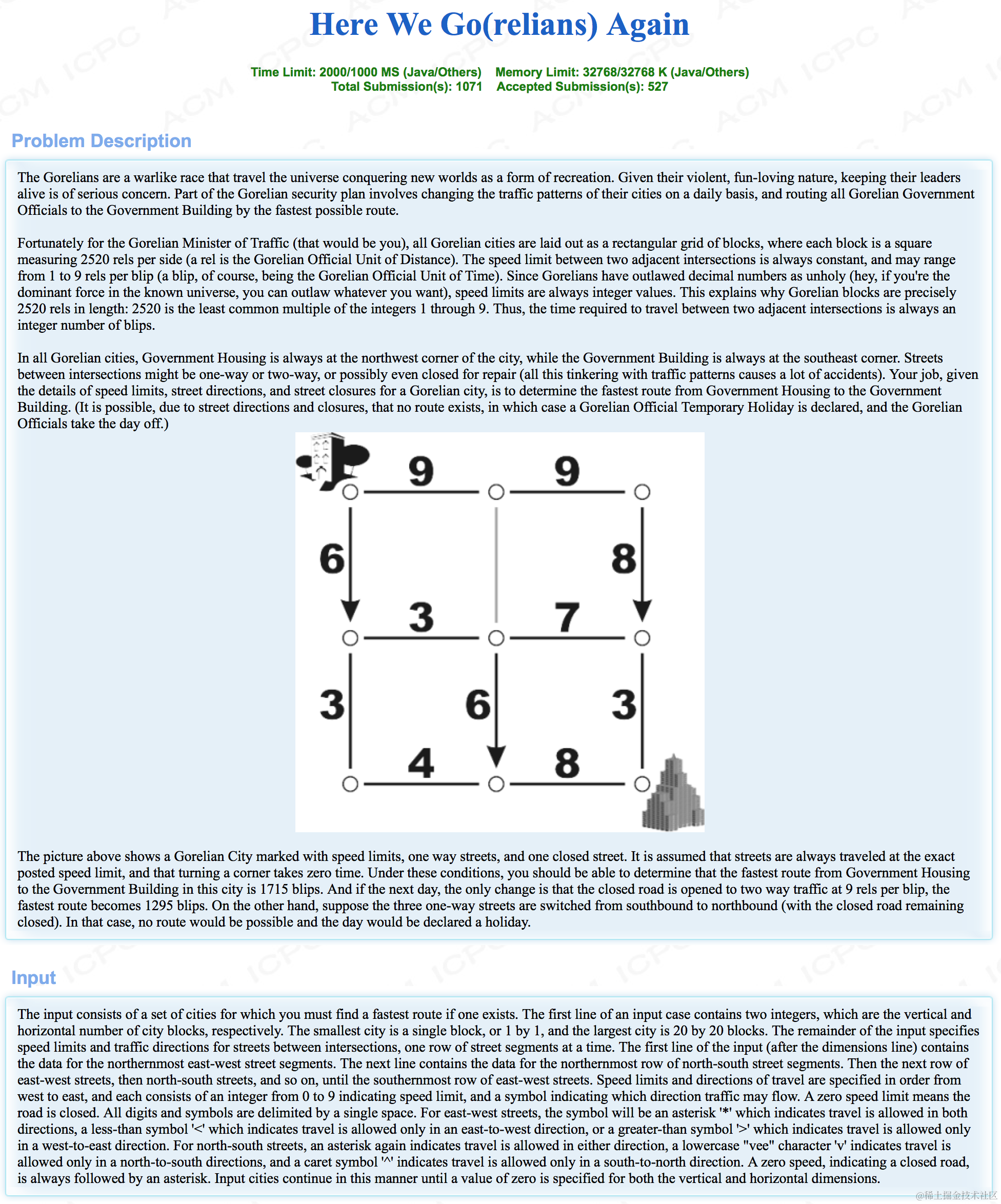 Here We Go(relians) Again

Time Limit: 2000/1000 MS (Java/Others) Memory Limit: 32768/32768 K (Java/Others)
Total Submission(s): 1071 Accepted Submission(s): 527

Problem Description

The Gorelians are a warlike race that travel the universe conquering new worlds as a form of recreation. Given their violent, fun-loving nature, keeping their leaders alive is of serious concern. Part of the Gorelian security plan involves changing the traffic patterns of their cities on a daily basis, and routing all Gorelian Government Officials to the Government Building by the fastest possible route.

Fortunately for the Gorelian Minister of Traffic (that would be you), all Gorelian cities are laid out as a rectangular grid of blocks, where each block is a square measuring 2520 rels per side (a rel is the Gorelian Official Unit of Distance). The speed limit between two adjacent intersections is always constant, and may range from 1 to 9 rels per blip (a blip, of course, being the Gorelian Official Unit of Time). Since Gorelians have outlawed decimal numbers as unholy (hey, if you're the dominant force in the known universe, you can outlaw whatever you want), speed limits are always integer values. This explains why Gorelian blocks are precisely 2520 rels in length: 2520 is the least common multiple of the integers 1 through 9. Thus, the time required to travel between two adjacent intersections is always an integer number of blips.

In all Gorelian cities, Government Housing is always at the northwest corner of the city, while the Government Building is always at the southeast corner. Streets between intersections might be one-way or two-way, or possibly even closed for repair (all this tinkering with traffic patterns causes a lot of accidents). Your job, given the details of speed limits, street directions, and street closures for a Gorelian city, is to determine the fastest route from Government Housing to the Government Building. (It is possible, due to street directions and closures, that no route exists, in which case a Gorelian Official Temporary Holiday is declared, and the Gorelian Officials take the day off.)

9 9
6 8
3 7
3 6 3
4 8

The picture above shows a Gorelian City marked with speed limits, one way streets, and one closed street. It is assumed that streets are always traveled at the exact posted speed limit, and that turning a corner takes zero time. Under these conditions, you should be able to determine that the fastest route from Government Housing to the Government Building in this city is 1715 blips. And if the next day, the only change is that the closed road is opened to two way traffic at 9 rels per blip, the fastest route becomes 1295 blips. On the other hand, suppose the three one-way streets are switched from southbound to northbound (with the closed road remaining closed). In that case, no route would be possible and the day would be declared a holiday.

Input

The input consists of a set of cities for which you must find a fastest route if one exists. The first line of an input case contains two integers, which are the vertical and horizontal number of city blocks, respectively. The smallest city is a single block, or 1 by 1, and the largest city is 20 by 20 blocks. The remainder of the input specifies speed limits and traffic directions for streets between intersections, one row of street segments at a time. The first line of the input (after the dimensions line) contains the data for the northernmost east-west street segments. The next line contains the data for the northernmost row of north-south street segments. Then the next row of east-west streets, then north-south streets, and so on, until the southernmost row of east-west streets. Speed limits and directions of travel are specified in order from west to east, and each consists of an integer from 0 to 9 indicating speed limit, and a symbol indicating which direction traffic may flow. A zero speed limit means the road is closed. All digits and symbols are delimited by a single space. For east-west streets, the symbol will be an asterisk '*' which indicates travel is allowed in both directions, a less-than symbol '<' which indicates travel is allowed only in an east-to-west direction, or a greater-than symbol '>' which indicates travel is allowed only in a west-to-east direction. For north-south streets, an asterisk again indicates travel is allowed in either direction, a lowercase "vee" character 'v' indicates travel is allowed only in a north-to-south directions, and a caret symbol '^' indicates travel is allowed only in a south-to-north direction. A zero speed, indicating a closed road, is always followed by an asterisk. Input cities continue in this manner until a value of zero is specified for both the vertical and horizontal dimensions.

@稀土掘金技术社区