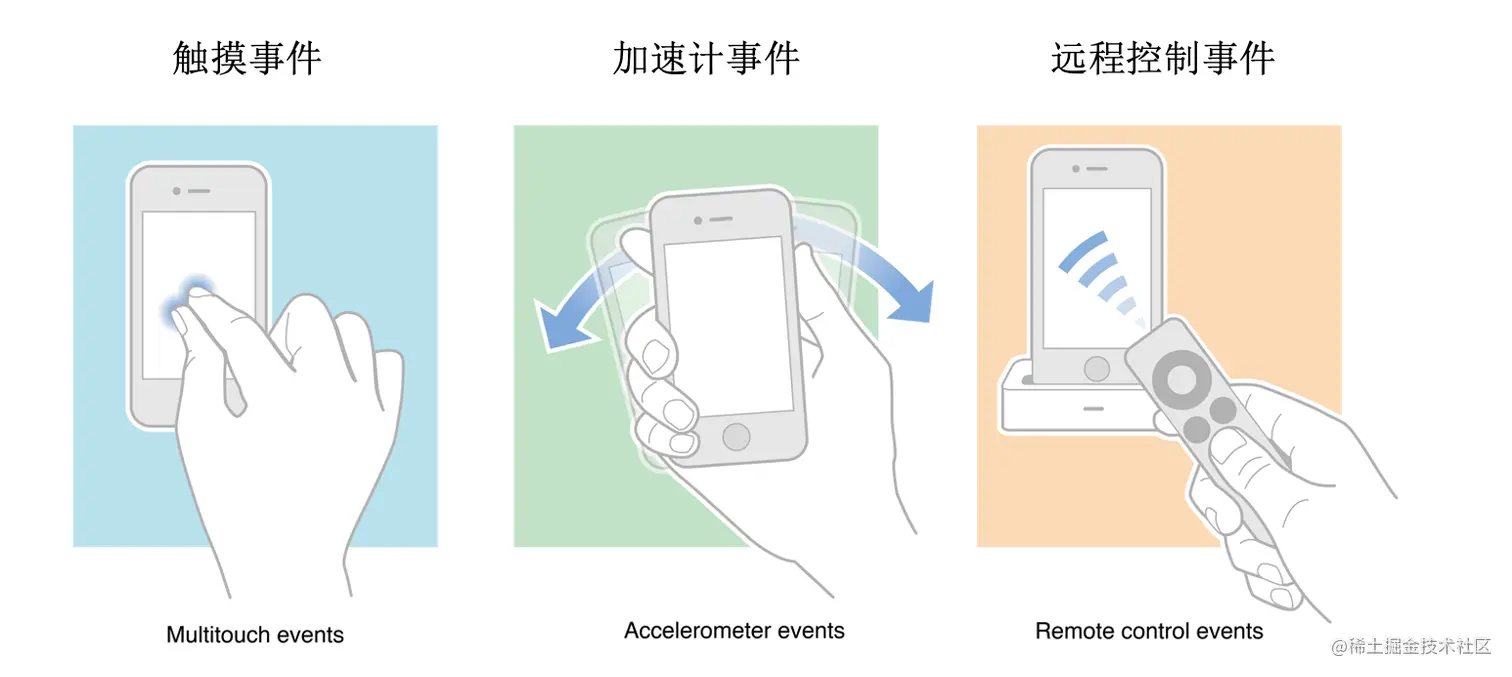 触摸事件

加速计事件

远程控制事件

Multitouch events

Accelerometer events

Remote control events

@稀土掘金技术社区