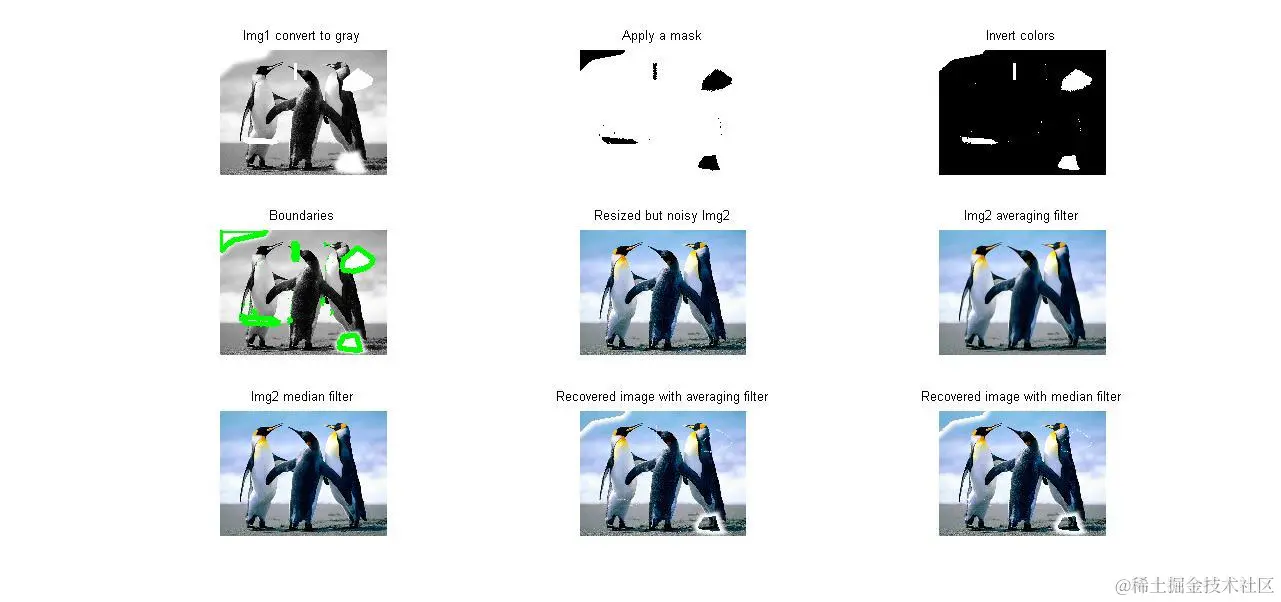 Img1 convert to gray

Apply a mask

Invert colors

Boundaries

Resized but noisy Img2

Img2 averaging filter

Img2 median filter

Recovered image with averaging filter

Recovered image with median filter

@稀土掘金技术社区