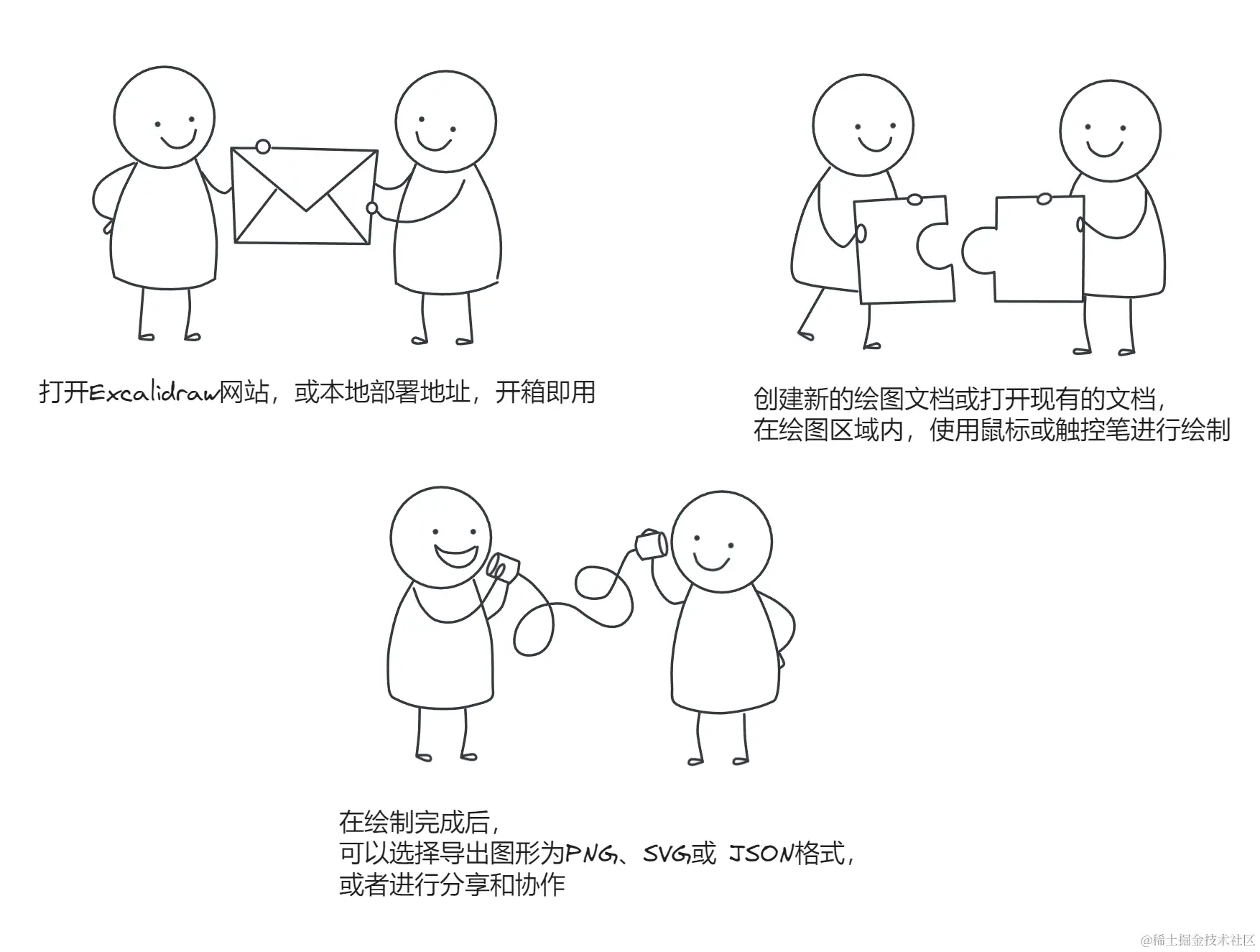 打开Excalidraw网站，或本地部署地址，开箱即用

创建新的绘图文档或打开现有的文档，
在绘图区域内，使用鼠标或触控笔进行绘制

在绘制完成后，
可以选择导出图形为PNG、SVG或 JSON格式，
或者进行分享和协作

@稀土掘金技术社区