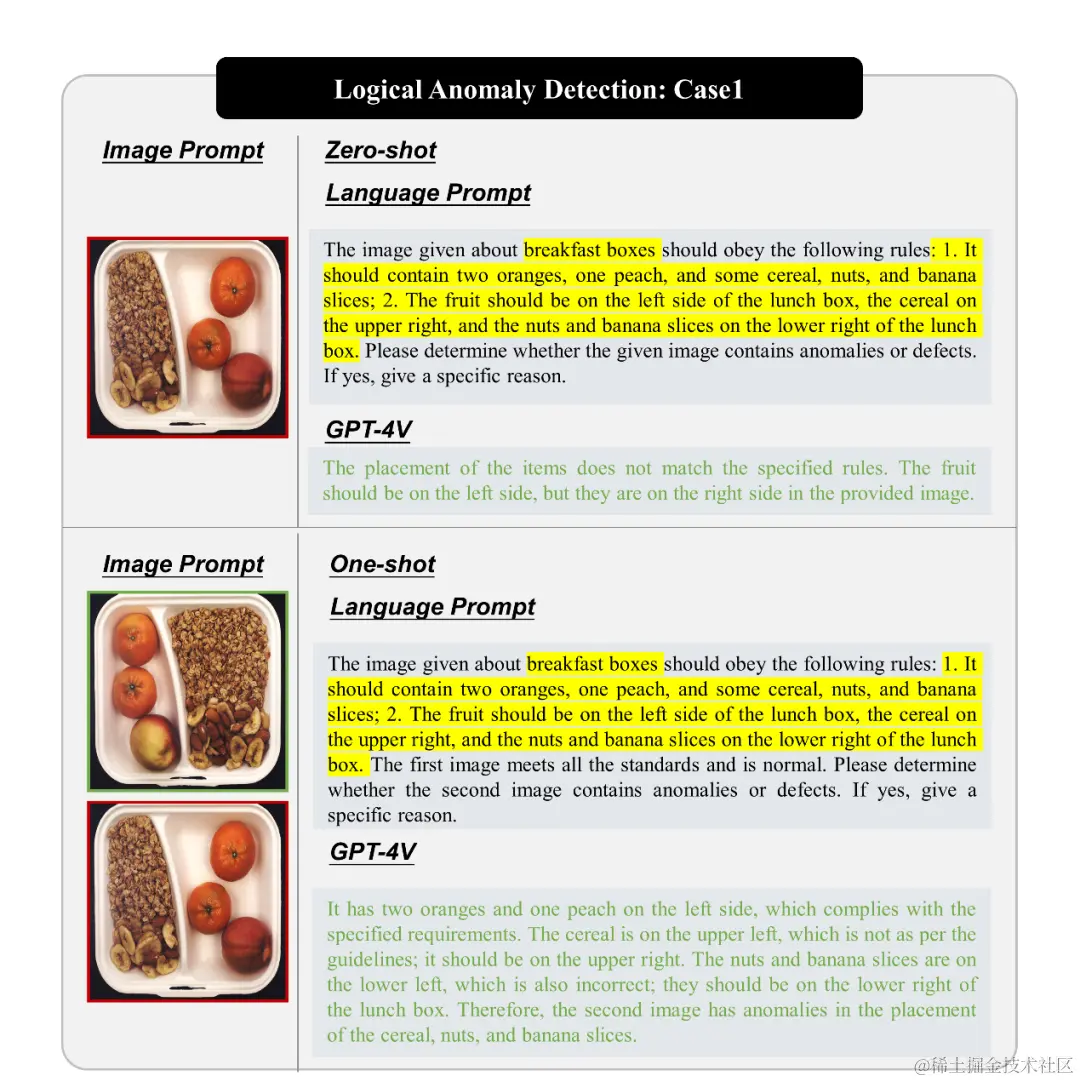 Logical Anomaly Detection: Case1

Image Prompt

Zero-shot

Language Prompt

The image given about breakfast boxes should obey the following rules: 1. It should contain two oranges, one peach, and some cereal, nuts, and banana slices; 2. The fruit should be on the left side of the lunch box, the cereal on the upper right, and the nuts and banana slices on the lower right of the lunch box. Please determine whether the given image contains anomalies or defects. If yes, give a specific reason.

GPT-4V

The placement of the items does not match the specified rules. The fruit should be on the left side, but they are on the right side in the provided image.

Image Prompt

One-shot

Language Prompt

The image given about breakfast boxes should obey the following rules: 1. It should contain two oranges, one peach, and some cereal, nuts, and banana slices; 2. The fruit should be on the left side of the lunch box, the cereal on the upper right, and the nuts and banana slices on the lower right of the lunch box. The first image meets all the standards and is normal. Please determine whether the second image contains anomalies or defects. If yes, give a specific reason.

GPT-4V

It has two oranges and one peach on the left side, which complies with the specified requirements. The cereal is on the upper left, which is not as per the guidelines; it should be on the upper right. The nuts and banana slices are on the lower left, which is also incorrect; they should be on the lower right of the lunch box. Therefore, the second image has anomalies in the placement of the cereal, nuts, and banana slices.

@稀土掘金技术社区