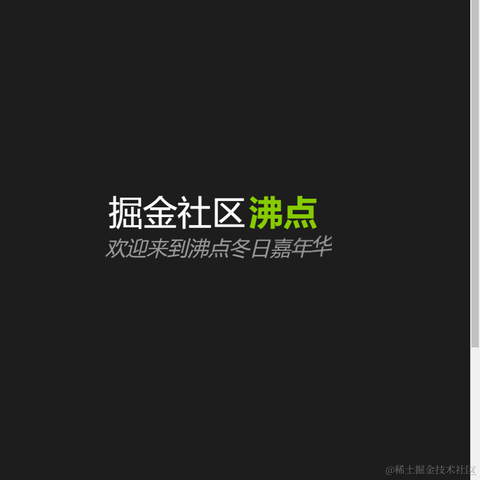 掘金社区 沸点
欢迎来到沸点冬日嘉年华

@稀土掘金技术社区