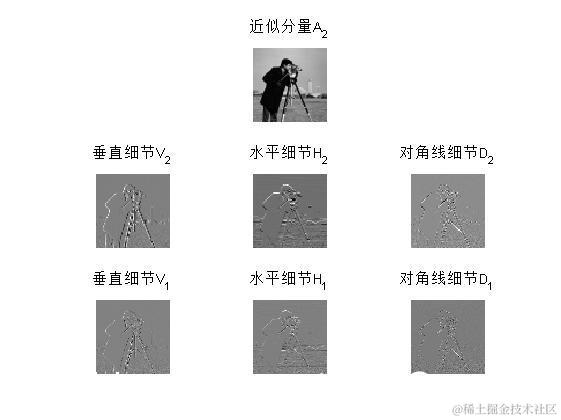 近似分量$A_2$

垂直细节$V_2$

水平细节$H_2$

对角线细节$D_2$

垂直细节$V_1$

水平细节$H_1$

对角线细节$D_1$

@稀土掘金技术社区