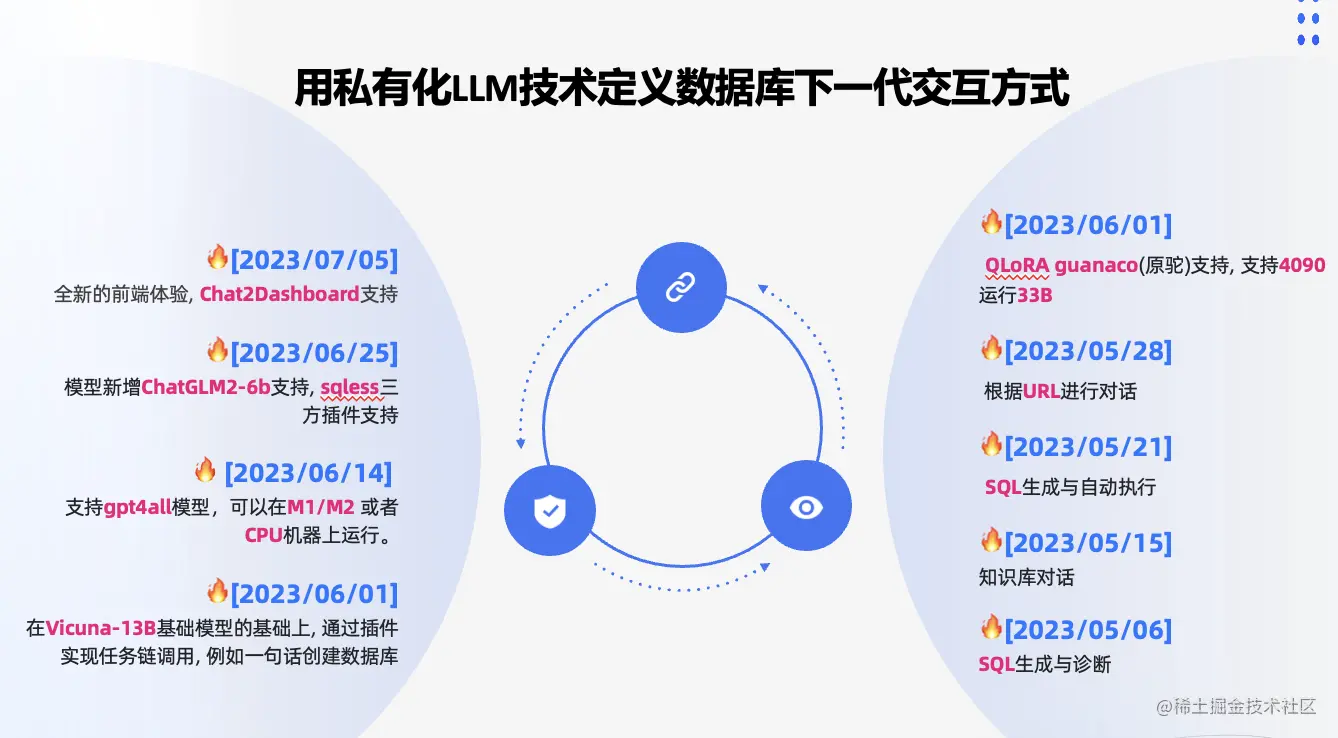 用私有化LLM技术定义数据库下一代交互方式

🔥[2023/07/05]
全新的前端体验, Chat2Dashboard支持

🔥[2023/06/25]
模型新增ChatGLM2-6b支持, sqless三方插件支持

🔥 [2023/06/14]
支持gpt4all模型，可以在M1/M2 或者CPU机器上运行。

🔥[2023/06/01]
在Vicuna-13B基础模型的基础上, 通过插件实现任务链调用, 例如一句话创建数据库

🔥[2023/06/01]
QLoRA guanaco(原驼)支持, 支持4090运行33B

🔥[2023/05/28]
根据URL进行对话

🔥[2023/05/21]
SQL生成与自动执行

🔥[2023/05/15]
知识库对话

🔥[2023/05/06]
SQL生成与诊断

@稀土掘金技术社区