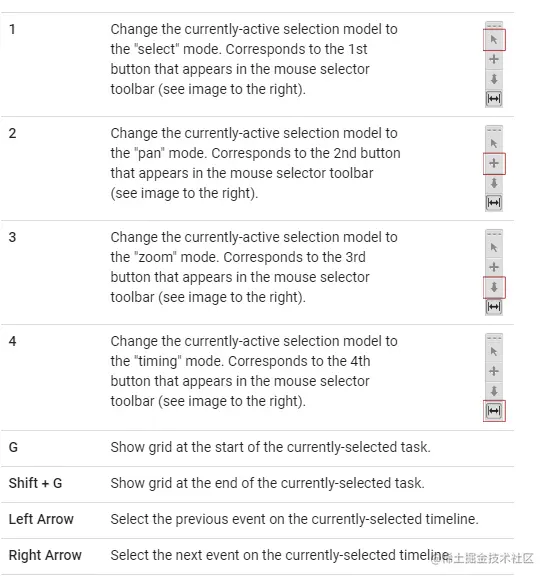 | | |
|---|---|
| 1 | Change the currently-active selection model to the "select" mode. Corresponds to the 1st button that appears in the mouse selector toolbar (see image to the right). |
| 2 | Change the currently-active selection model to the "pan" mode. Corresponds to the 2nd button that appears in the mouse selector toolbar (see image to the right). |
| 3 | Change the currently-active selection model to the "zoom" mode. Corresponds to the 3rd button that appears in the mouse selector toolbar (see image to the right). |
| 4 | Change the currently-active selection model to the "timing" mode. Corresponds to the 4th button that appears in the mouse selector toolbar (see image to the right). |
| G | Show grid at the start of the currently-selected task. |
| Shift + G | Show grid at the end of the currently-selected task. |
| Left Arrow | Select the previous event on the currently-selected timeline. |
| Right Arrow | Select the next event on the currently-selected timeline. |

@稀土掘金技术社区