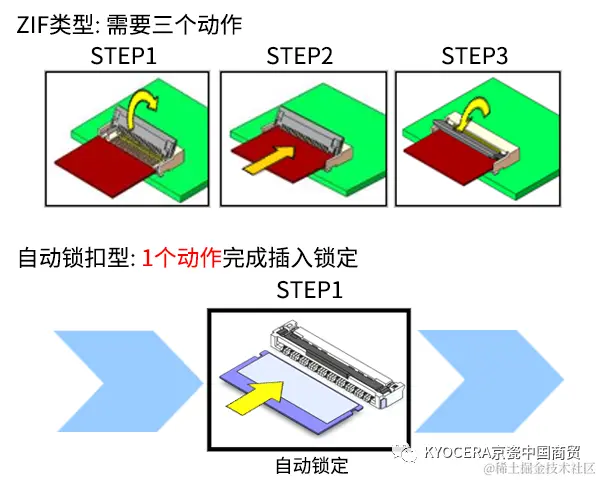 ZIF类型: 需要三个动作

STEP1

STEP2

STEP3

自动锁扣型: 1个动作完成插入锁定

STEP1

自动锁定

KYOCERA京瓷中国商贸

@稀土掘金技术社区