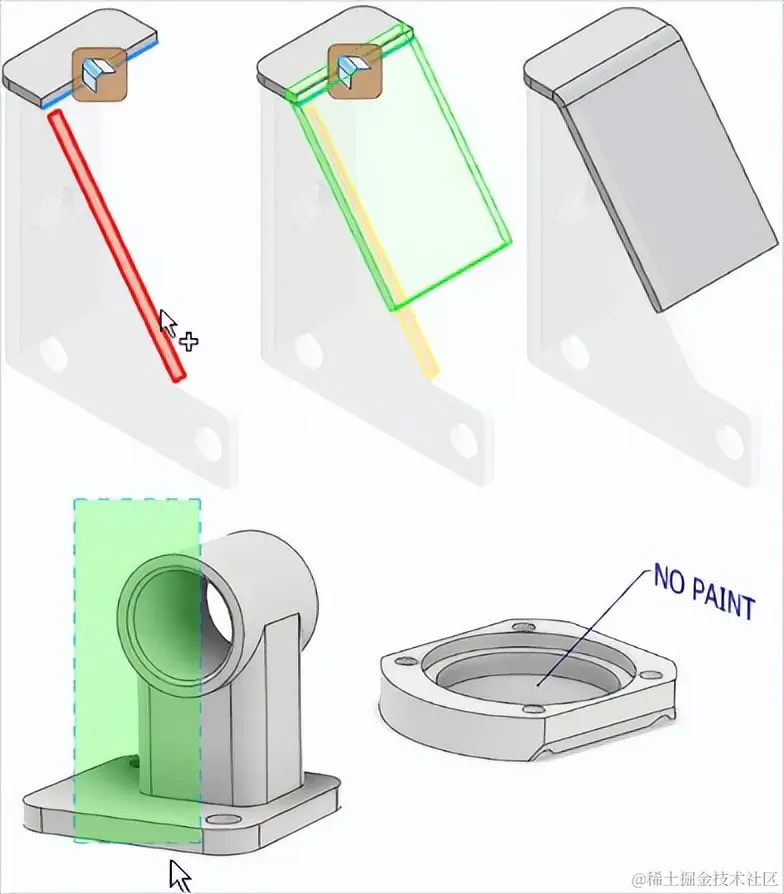 NO PAINT

@稀土掘金技术社区