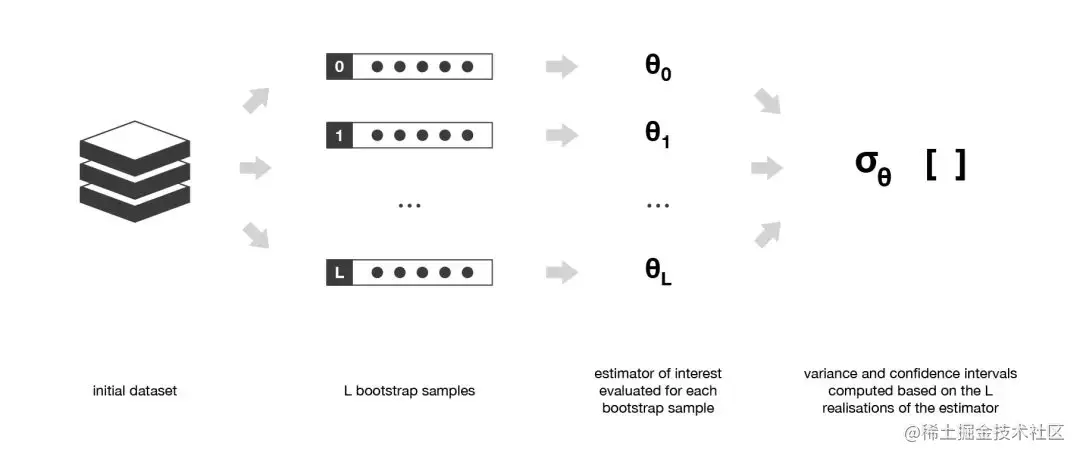 0
1
...
L

$\theta_0$
$\theta_1$
...
$\theta_L$

$\sigma_\theta$ [ ]

initial dataset

L bootstrap samples

estimator of interest evaluated for each bootstrap sample

variance and confidence intervals computed based on the L realisations of the estimator

@稀土掘金技术社区