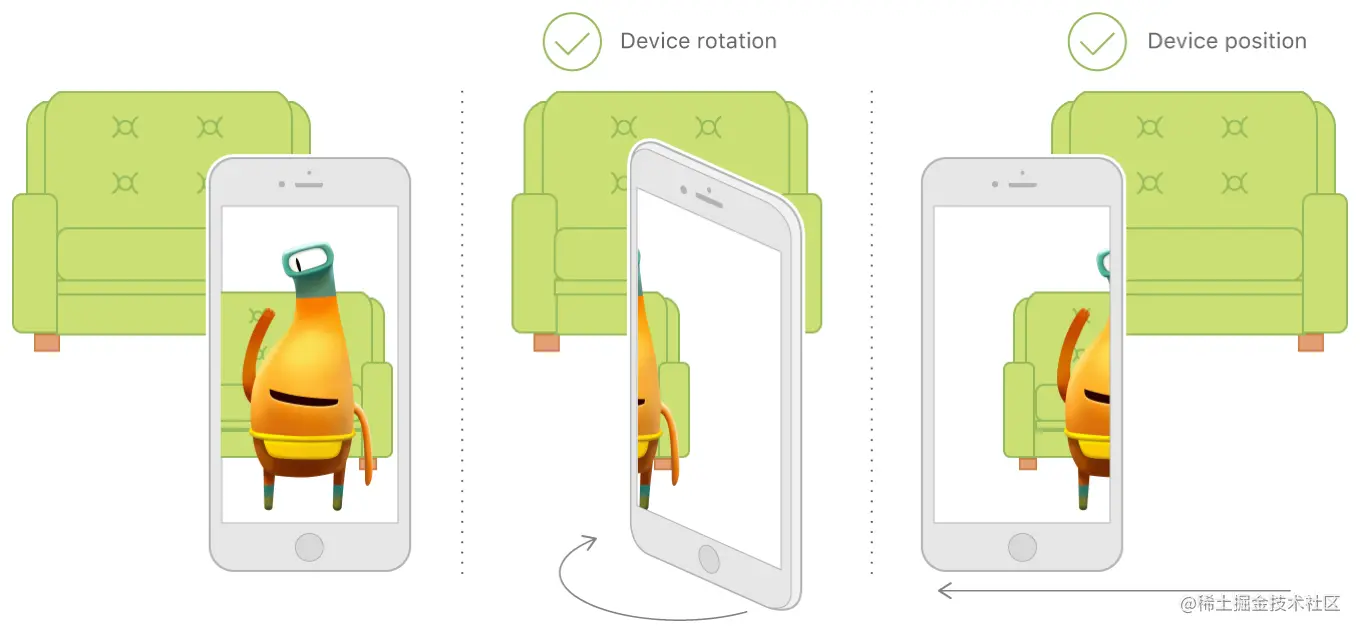 Device rotation

Device position

@稀土掘金技术社区