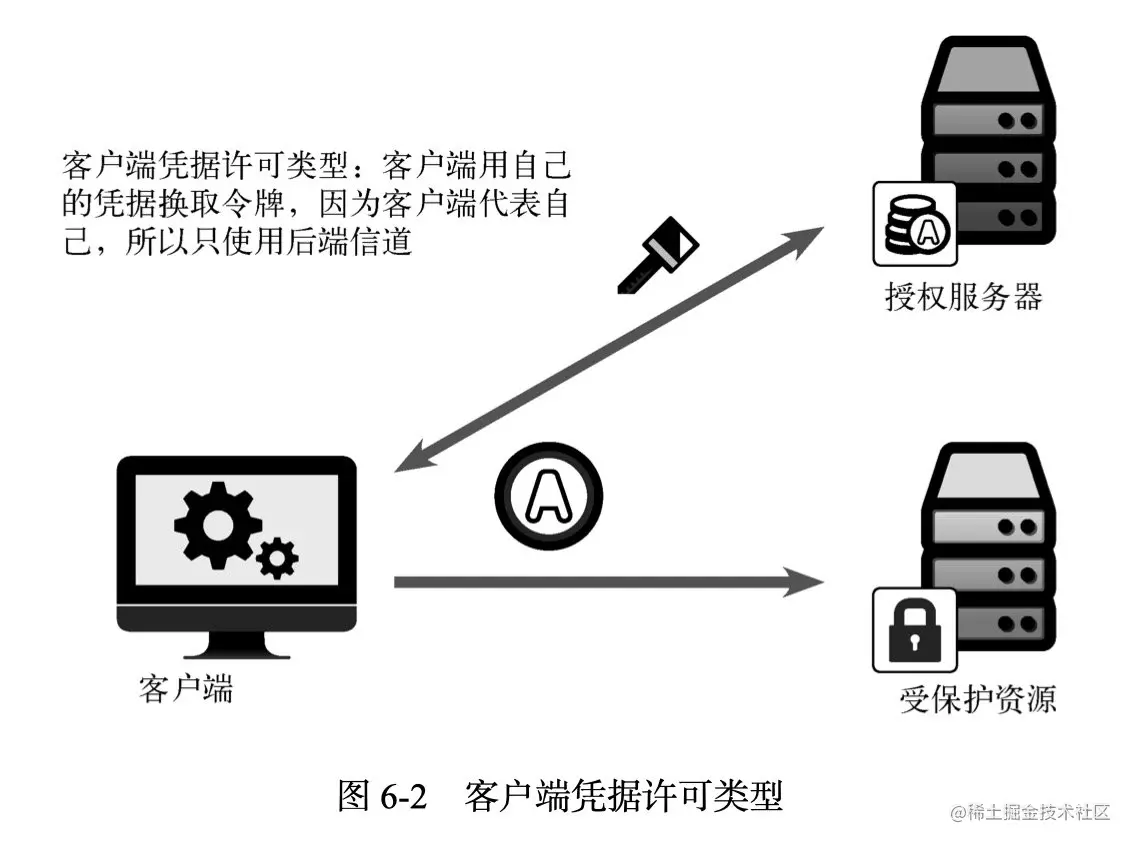 客户端凭据许可类型：客户端用自己的凭据换取令牌，因为客户端代表自己，所以只使用后端信道

授权服务器

客户端

受保护资源

图 6-2　客户端凭据许可类型

@稀土掘金技术社区