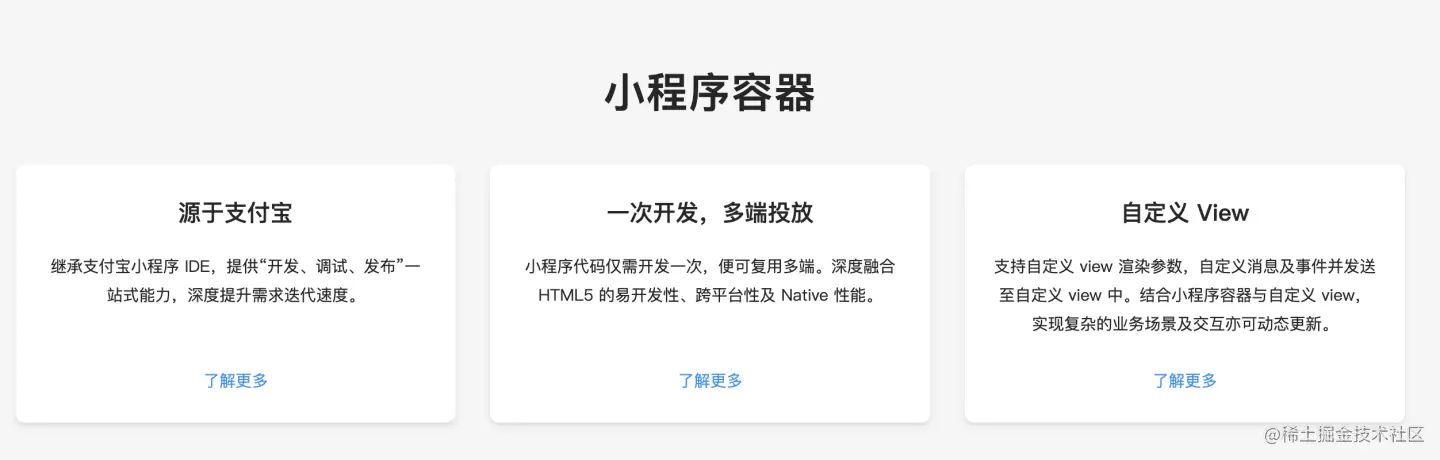 小程序容器

源于支付宝

继承支付宝小程序 IDE，提供“开发、调试、发布”一站式能力，深度提升需求迭代速度。

了解更多

一次开发，多端投放

小程序代码仅需开发一次，便可复用多端。深度融合 HTML5 的易开发性、跨平台性及 Native 性能。

了解更多

自定义 View

支持自定义 view 渲染参数，自定义消息及事件并发送至自定义 view 中。结合小程序容器与自定义 view，实现复杂的业务场景及交互亦可动态更新。

了解更多

@稀土掘金技术社区