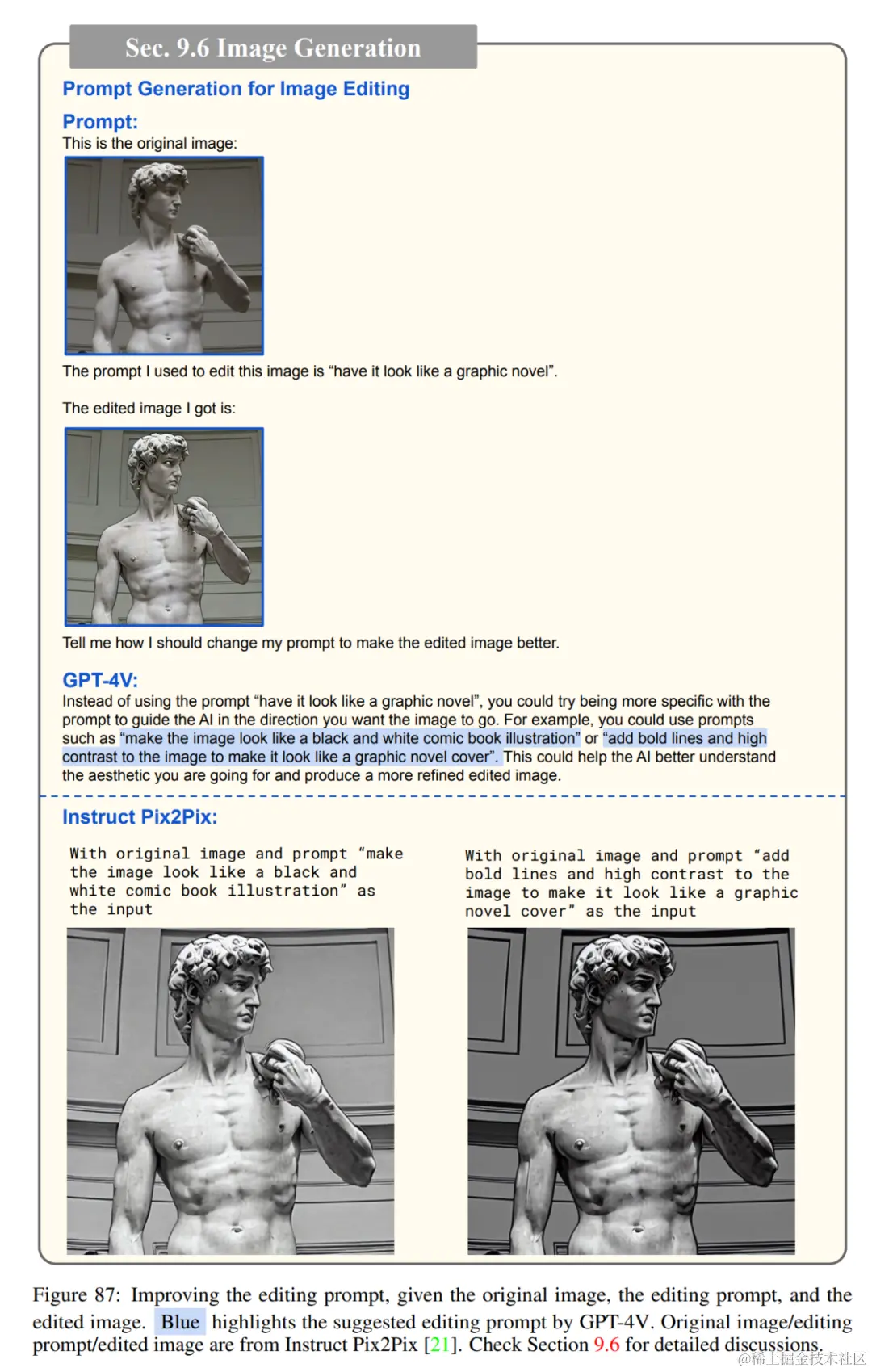 Sec. 9.6 Image Generation

Prompt Generation for Image Editing

Prompt:

This is the original image:

The prompt I used to edit this image is “have it look like a graphic novel”.

The edited image I got is:

Tell me how I should change my prompt to make the edited image better.

GPT-4V:

Instead of using the prompt “have it look like a graphic novel”, you could try being more specific with the prompt to guide the AI in the direction you want the image to go. For example, you could use prompts such as “make the image look like a black and white comic book illustration” or “add bold lines and high contrast to the image to make it look like a graphic novel cover”. This could help the AI better understand the aesthetic you are going for and produce a more refined edited image.

Instruct Pix2Pix:

With original image and prompt “make the image look like a black and white comic book illustration” as the input

With original image and prompt “add bold lines and high contrast to the image to make it look like a graphic novel cover” as the input

Figure 87: Improving the editing prompt, given the original image, the editing prompt, and the edited image. Blue highlights the suggested editing prompt by GPT-4V. Original image/editing prompt/edited image are from Instruct Pix2Pix [21]. Check Section 9.6 for detailed discussions.

@稀土掘金技术社区