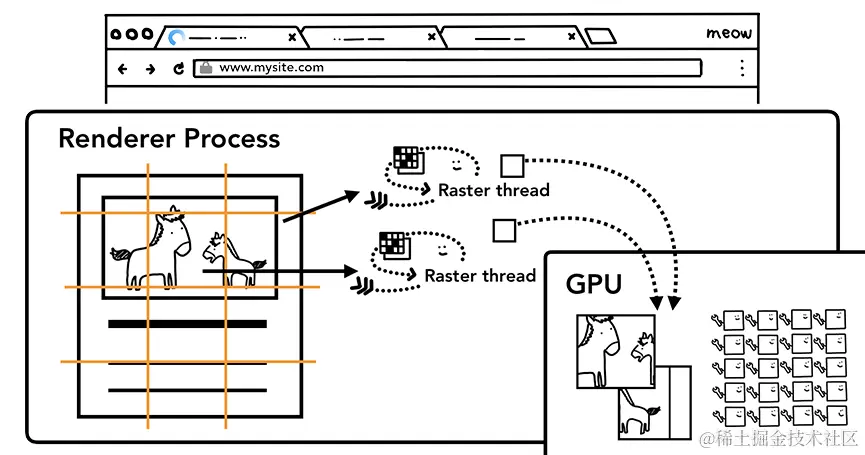 meow

www.mysite.com

Renderer Process

Raster thread

Raster thread

GPU

@稀土掘金技术社区