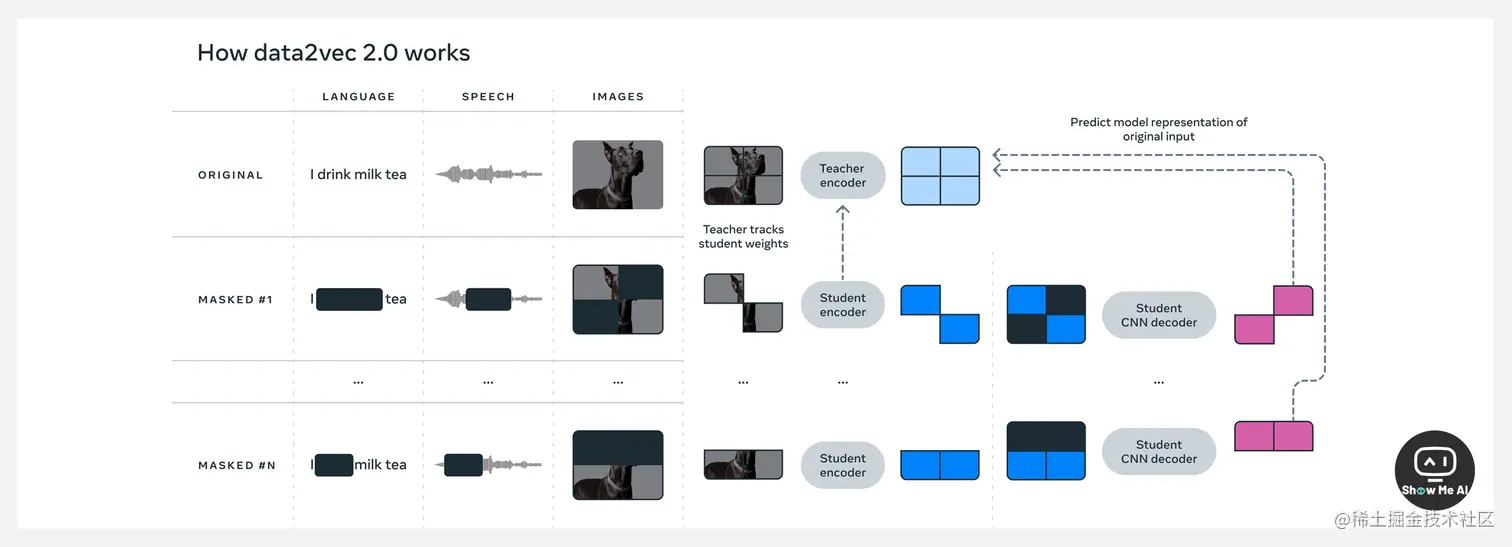 How data2vec 2.0 works

| | LANGUAGE | SPEECH | IMAGES |
|---|---|---|---|
| ORIGINAL | I drink milk tea | | |
| MASKED #1 | I tea | | |
| | ... | ... | ... |
| MASKED #N | I milk tea | | |

Teacher encoder

Predict model representation of original input

Teacher tracks student weights

Student encoder

Student CNN decoder

...

...

...

Student encoder

Student CNN decoder

Show Me AI

@稀土掘金技术社区