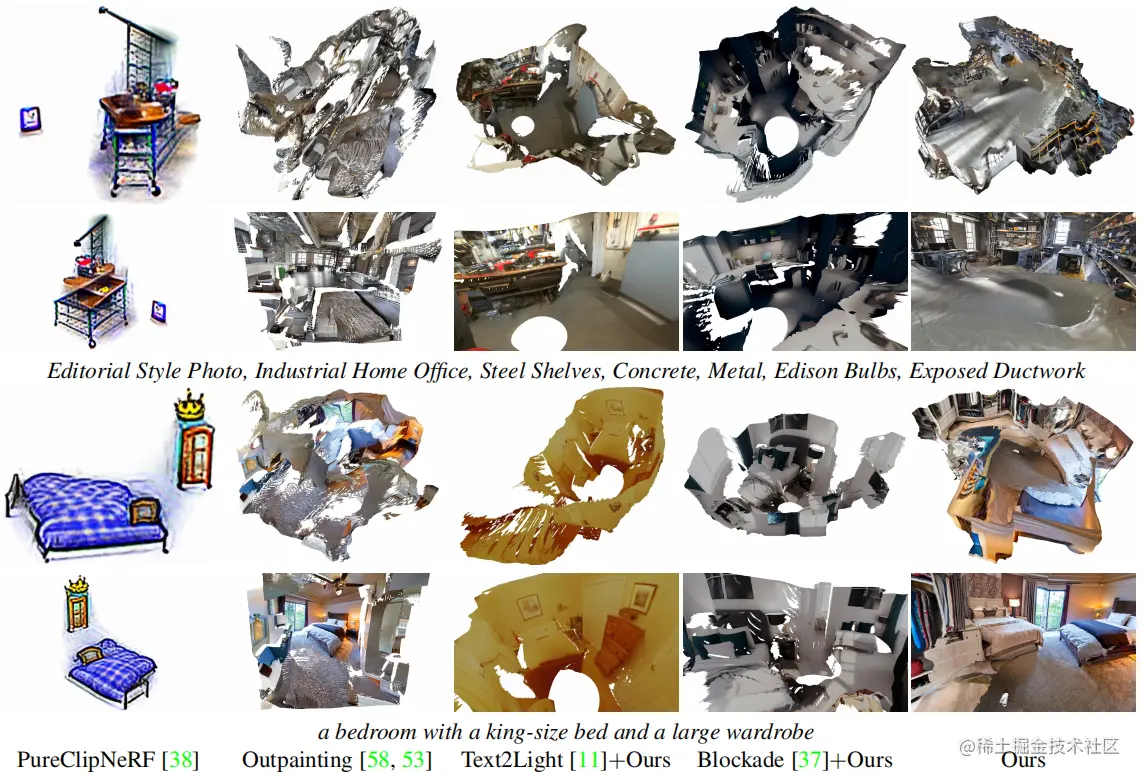 Editorial Style Photo, Industrial Home Office, Steel Shelves, Concrete, Metal, Edison Bulbs, Exposed Ductwork

a bedroom with a king-size bed and a large wardrobe

PureClipNeRF [38] Outpainting [58, 53] Text2Light [11]+Ours Blockade [37]+Ours Ours

@稀土掘金技术社区