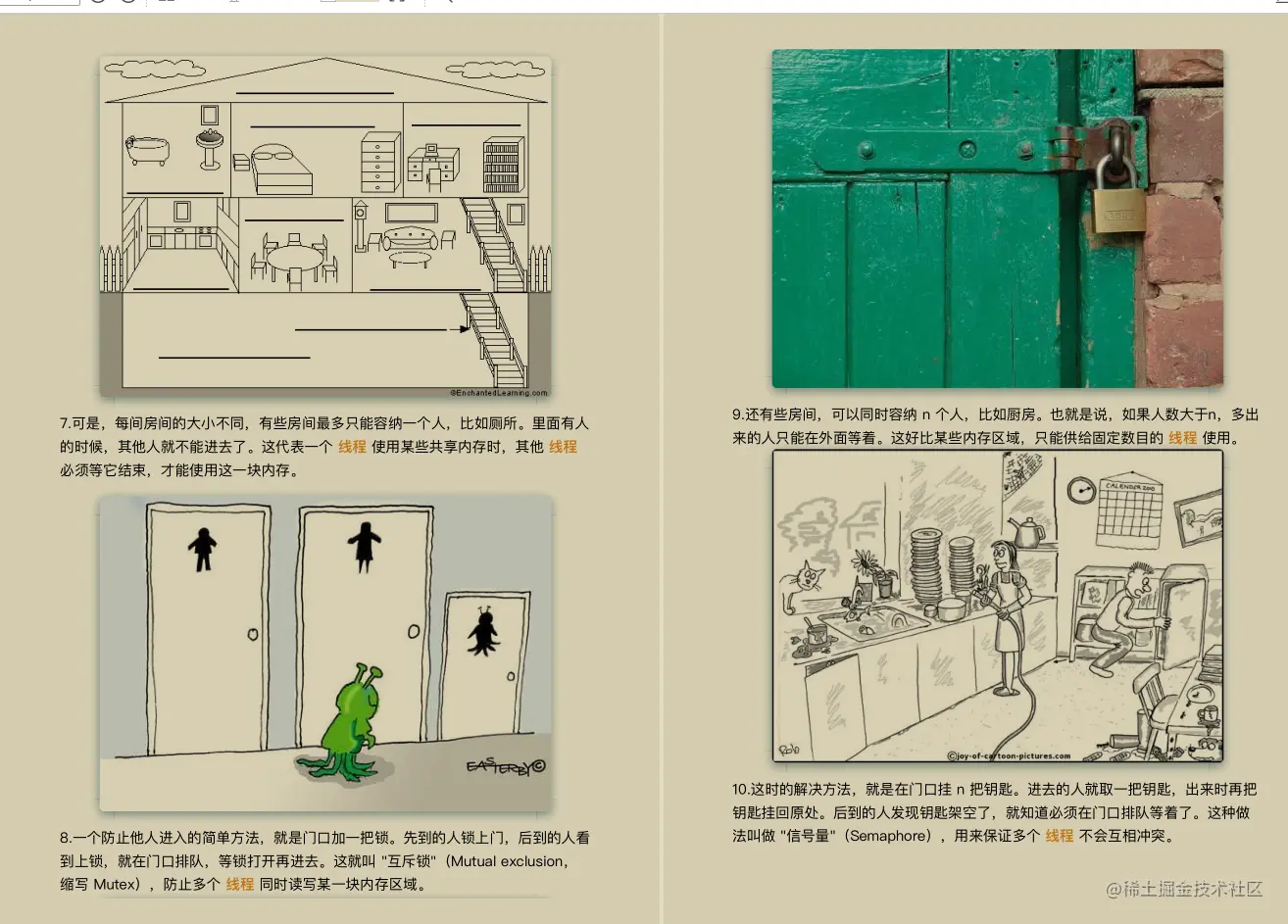 ©EnchantedLearning.com

7.可是，每间房间的大小不同，有些房间最多只能容纳一个人，比如厕所。里面有人的时候，其他人就不能进去了。这代表一个 线程 使用某些共享内存时，其他 线程 必须等它结束，才能使用这一块内存。

EASTERBY©

8.一个防止他人进入的简单方法，就是门口加一把锁。先到的人锁上门，后到的人看到上锁，就在门口排队，等锁打开再进去。这就叫 "互斥锁"（Mutual exclusion，缩写 Mutex），防止多个 线程 同时读写某一块内存区域。

9.还有些房间，可以同时容纳 n 个人，比如厨房。也就是说，如果人数大于n，多出来的人只能在外面等着。这好比某些内存区域，只能供给固定数目的 线程 使用。

CALENDER 2010

©joy-of-cartoon-pictures.com

10.这时的解决方法，就是在门口挂 n 把钥匙。进去的人就取一把钥匙，出来时再把钥匙挂回原处。后到的人发现钥匙架空了，就知道必须在门口排队等着了。这种做法叫做 "信号量"（Semaphore），用来保证多个 线程 不会互相冲突。

@稀土掘金技术社区