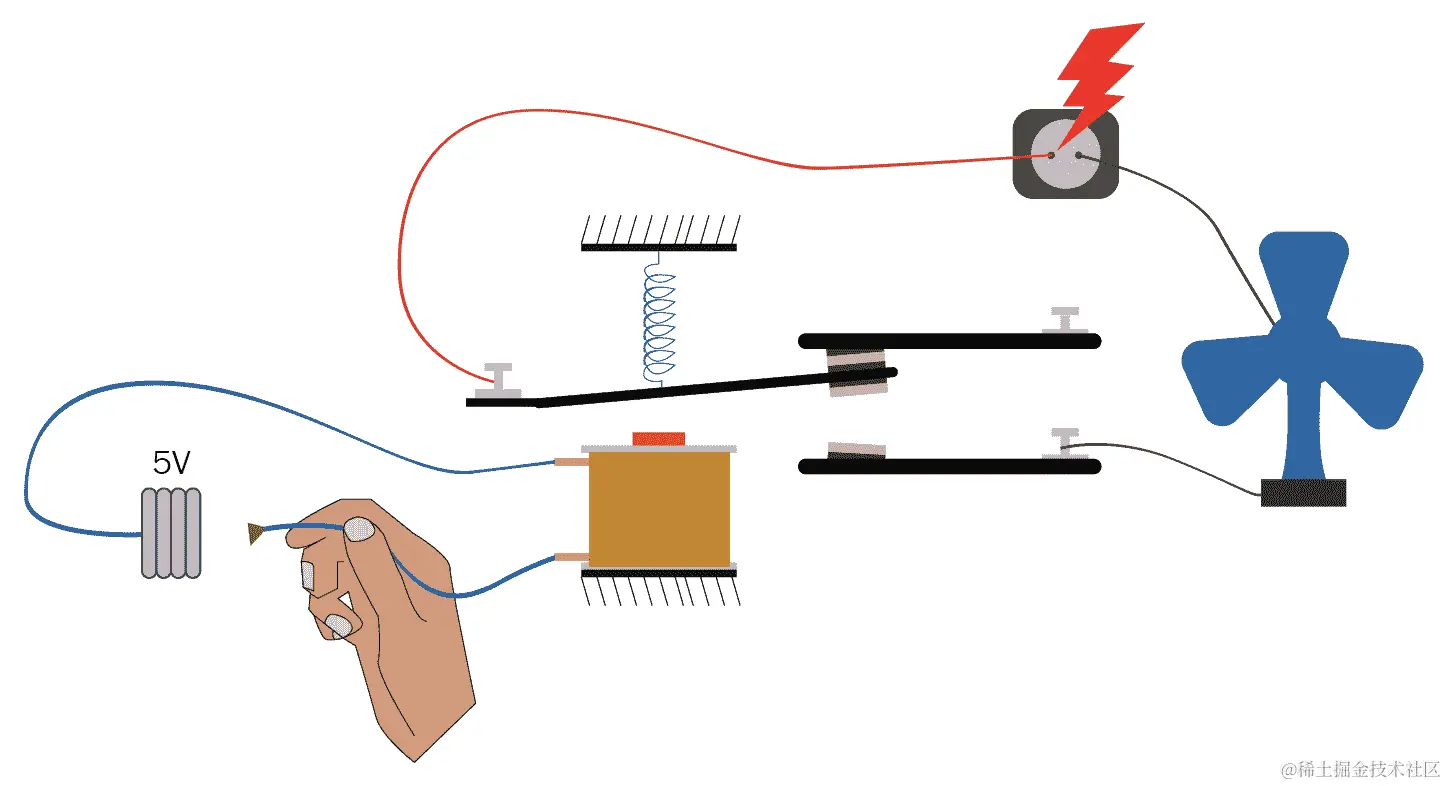 5V

@稀土掘金技术社区