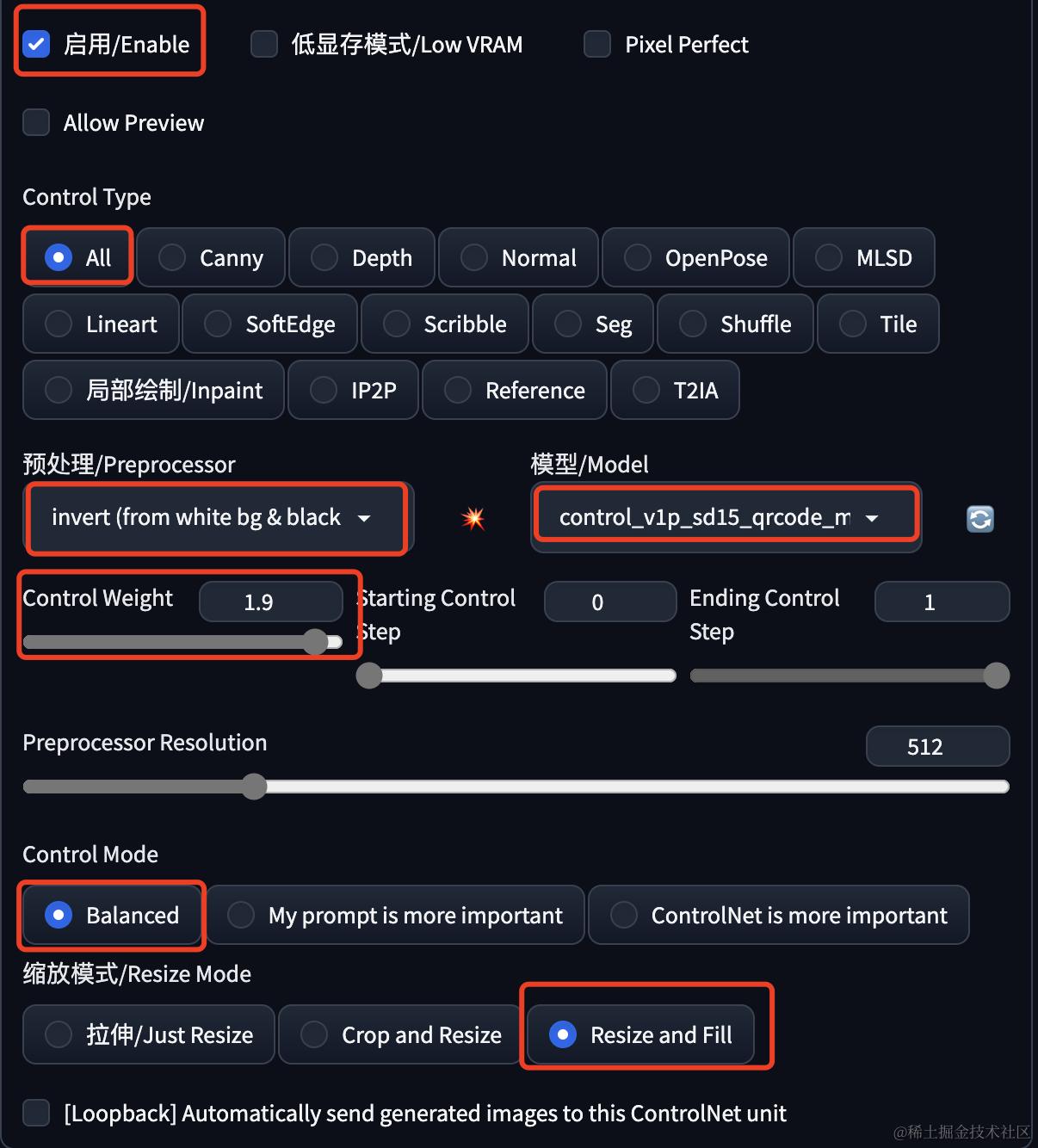 启用/Enable

低显存模式/Low VRAM

Pixel Perfect

Allow Preview

Control Type

All Canny Depth Normal OpenPose MLSD

Lineart SoftEdge Scribble Seg Shuffle Tile

局部绘制/Inpaint IP2P Reference T2IA

预处理/Preprocessor

invert (from white bg & black

模型/Model

control_v1p_sd15_qrcode_m

Control Weight 1.9

Starting Control Step 0

Ending Control Step 1

Preprocessor Resolution 512

Control Mode

Balanced My prompt is more important ControlNet is more important

缩放模式/Resize Mode

拉伸/Just Resize Crop and Resize Resize and Fill

[Loopback] Automatically send generated images to this ControlNet unit

@稀土掘金技术社区