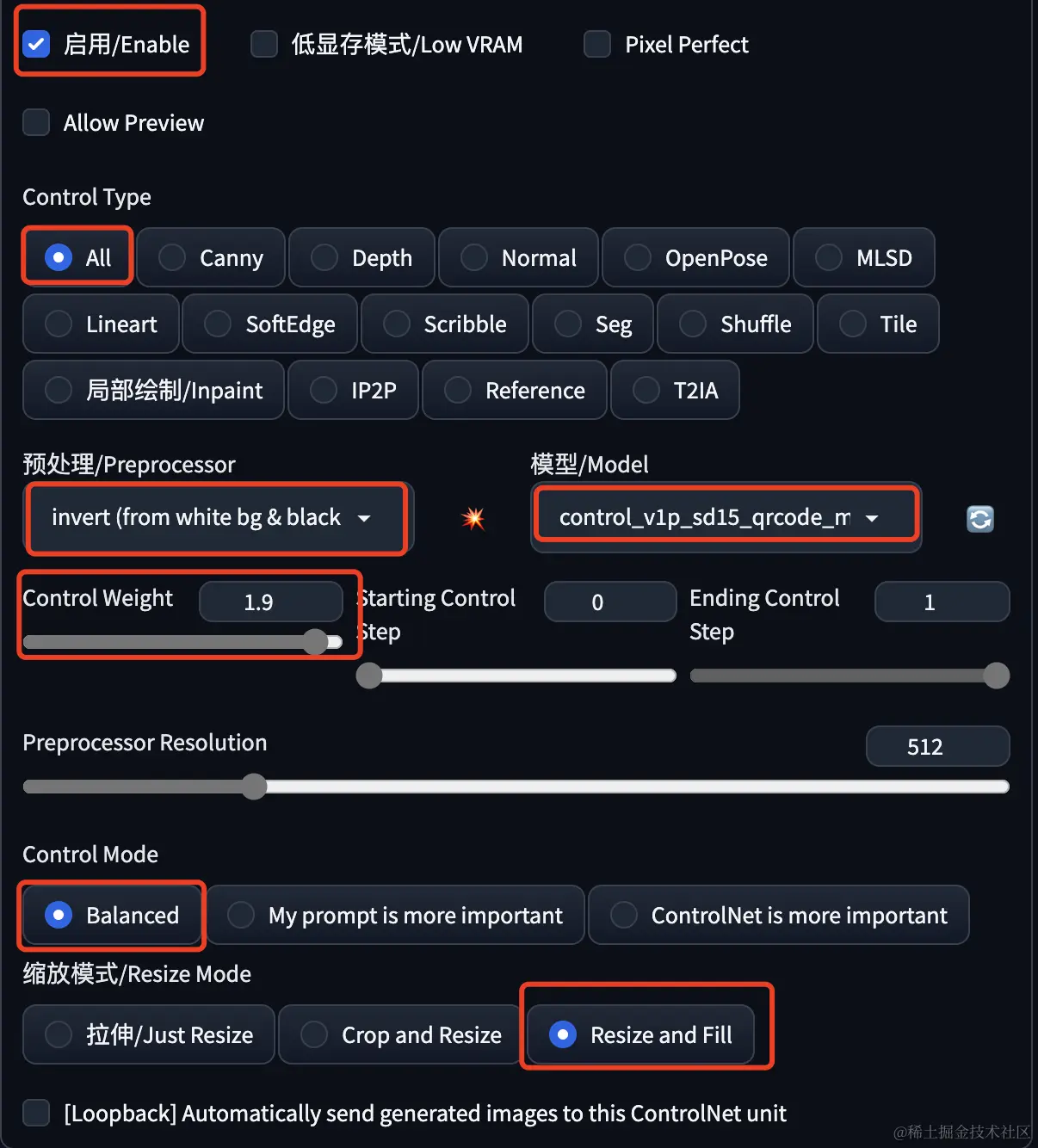 启用/Enable 低显存模式/Low VRAM Pixel Perfect

Allow Preview

Control Type

All Canny Depth Normal OpenPose MLSD

Lineart SoftEdge Scribble Seg Shuffle Tile

局部绘制/Inpaint IP2P Reference T2IA

预处理/Preprocessor

invert (from white bg & black

模型/Model

control_v1p_sd15_qrcode_m

Control Weight 1.9

Starting Control Step 0

Ending Control Step 1

Preprocessor Resolution 512

Control Mode

Balanced My prompt is more important ControlNet is more important

缩放模式/Resize Mode

拉伸/Just Resize Crop and Resize Resize and Fill

[Loopback] Automatically send generated images to this ControlNet unit

@稀土掘金技术社区